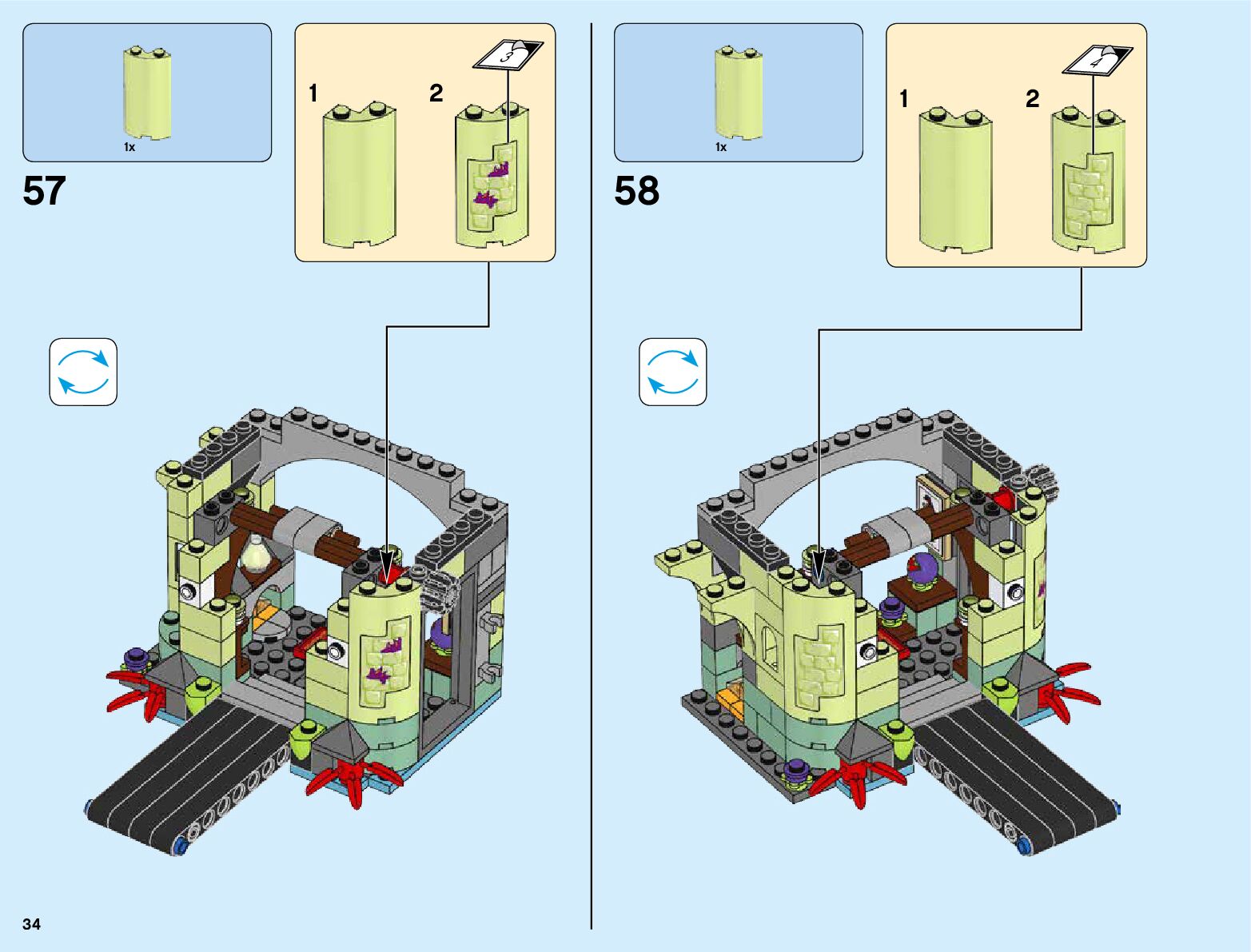 1x

57

1

2

3

1x

58

1

2

4

34