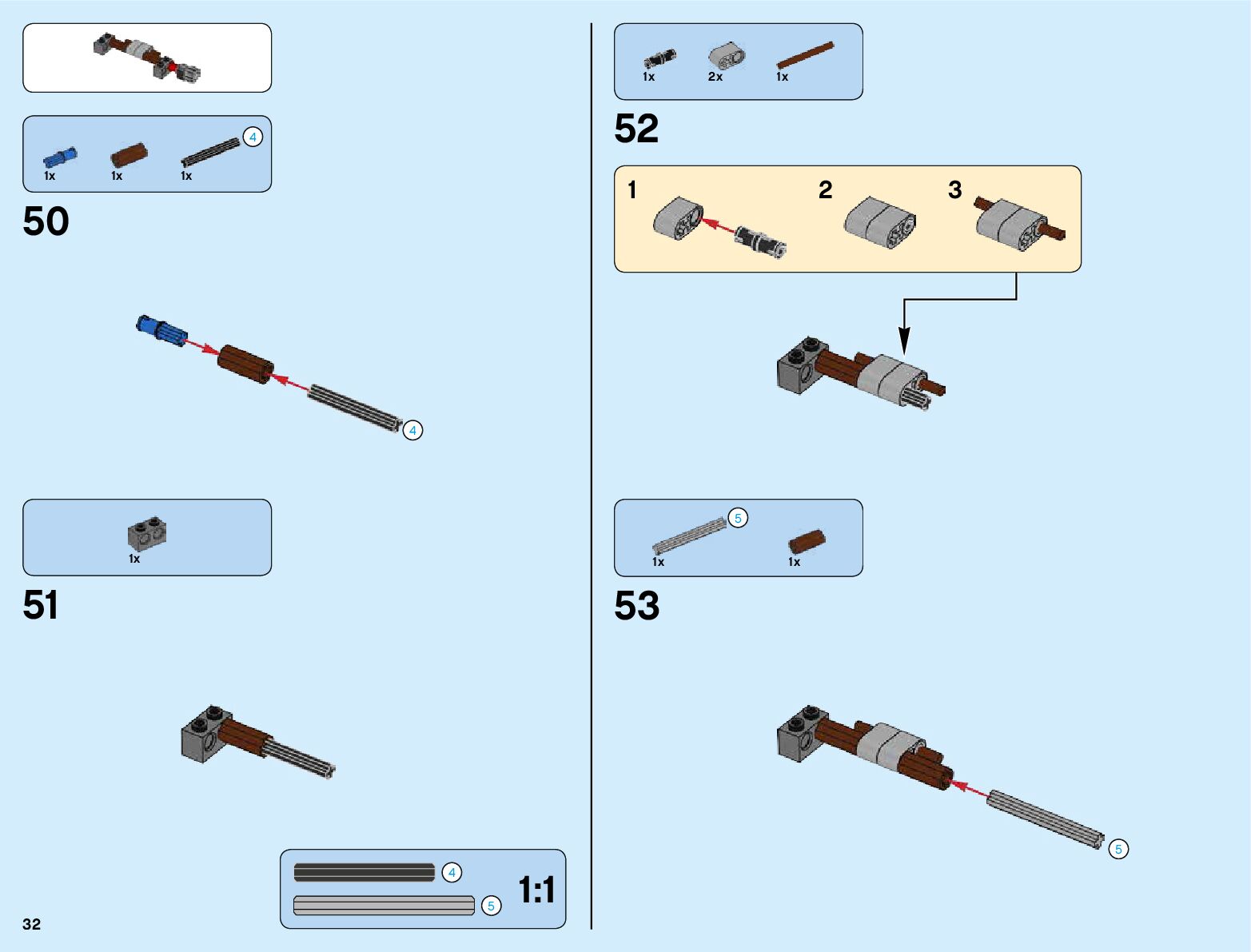 1x 1x 1x 4

50

4

1x

51

4
5
1:1

32

1x 2x 1x

52

1 2 3

5
1x 1x

53

5