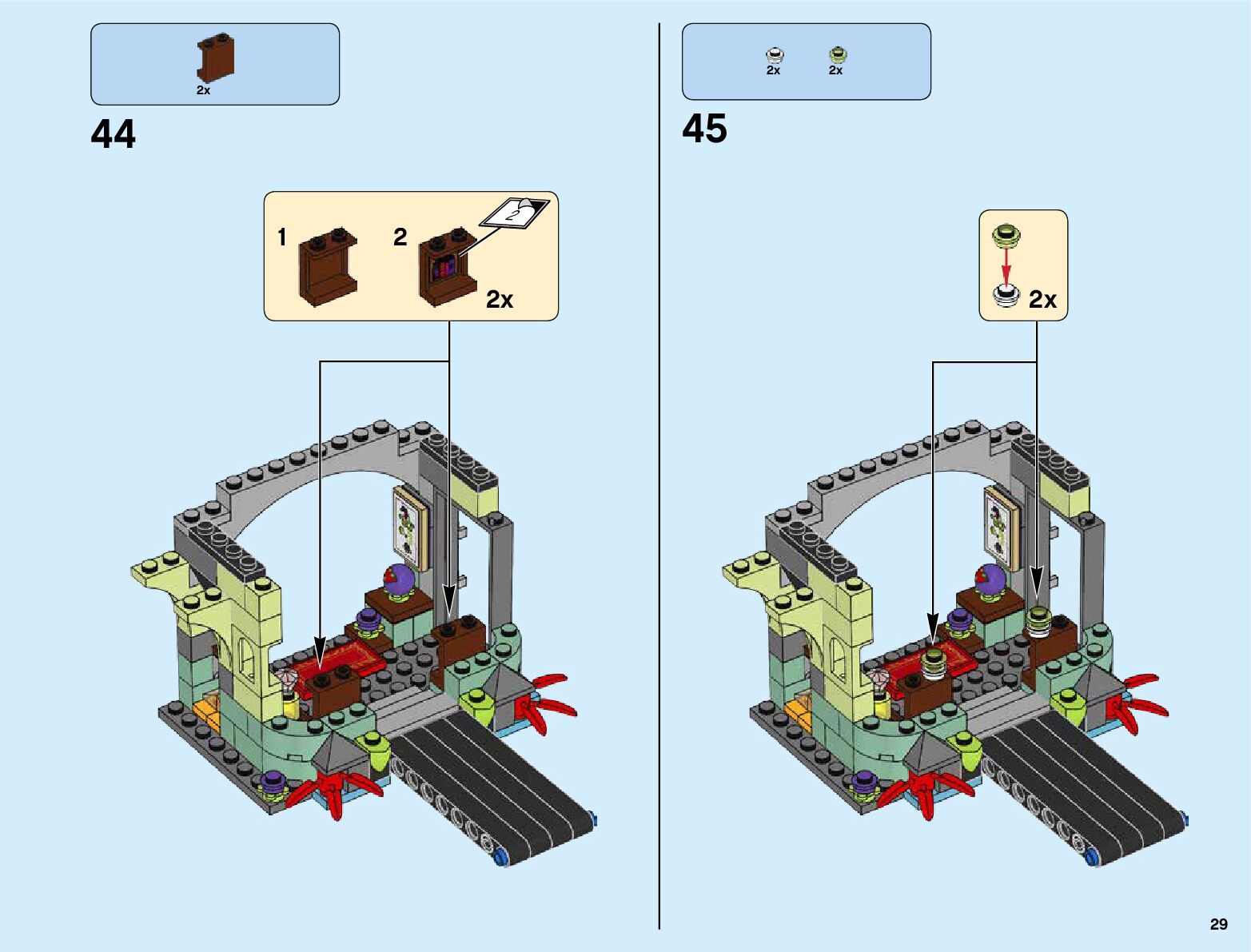 2x

44

1

2

2

2x

2x 2x

45

2x

29