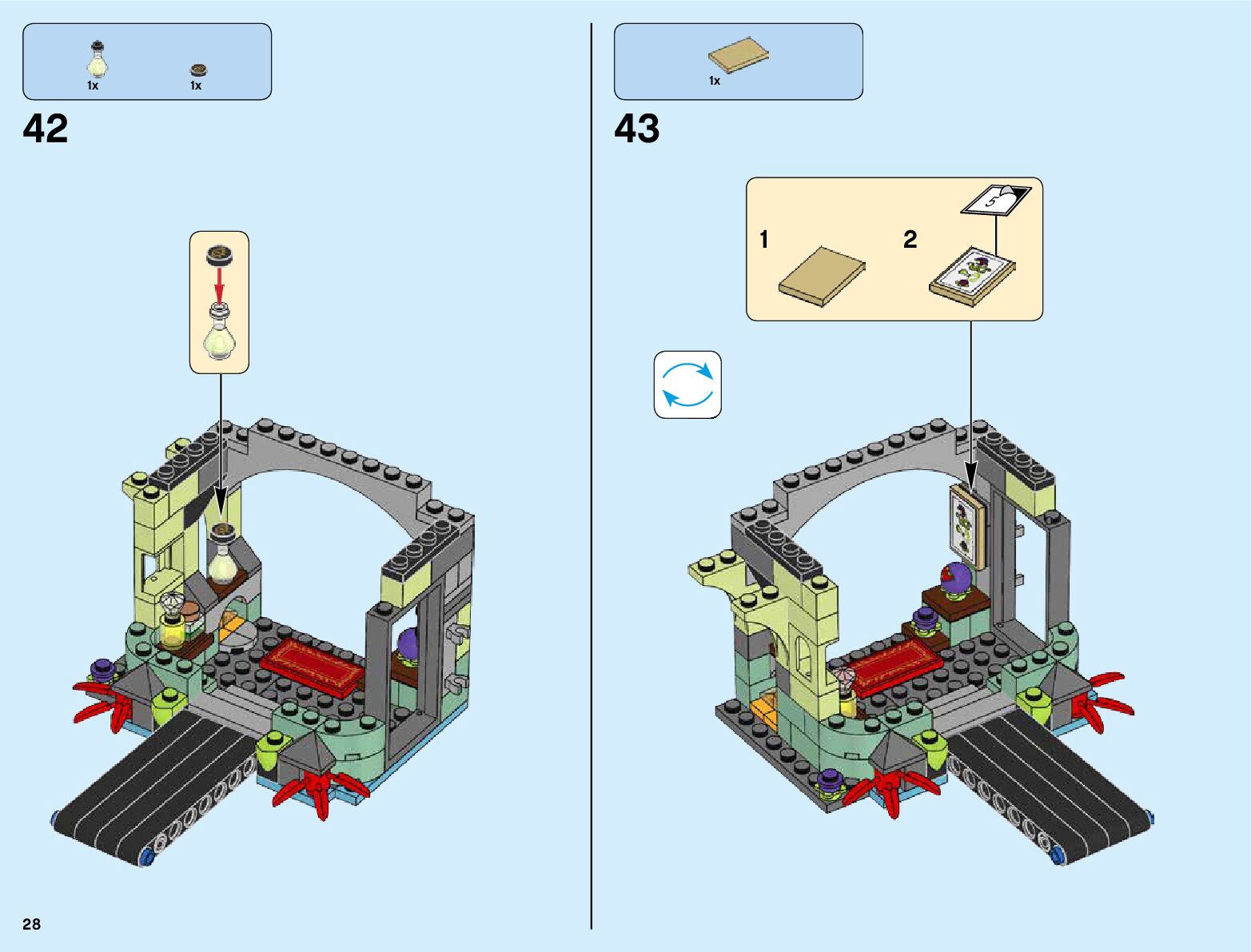 1x 1x

42

1x

43

1

2

5

28