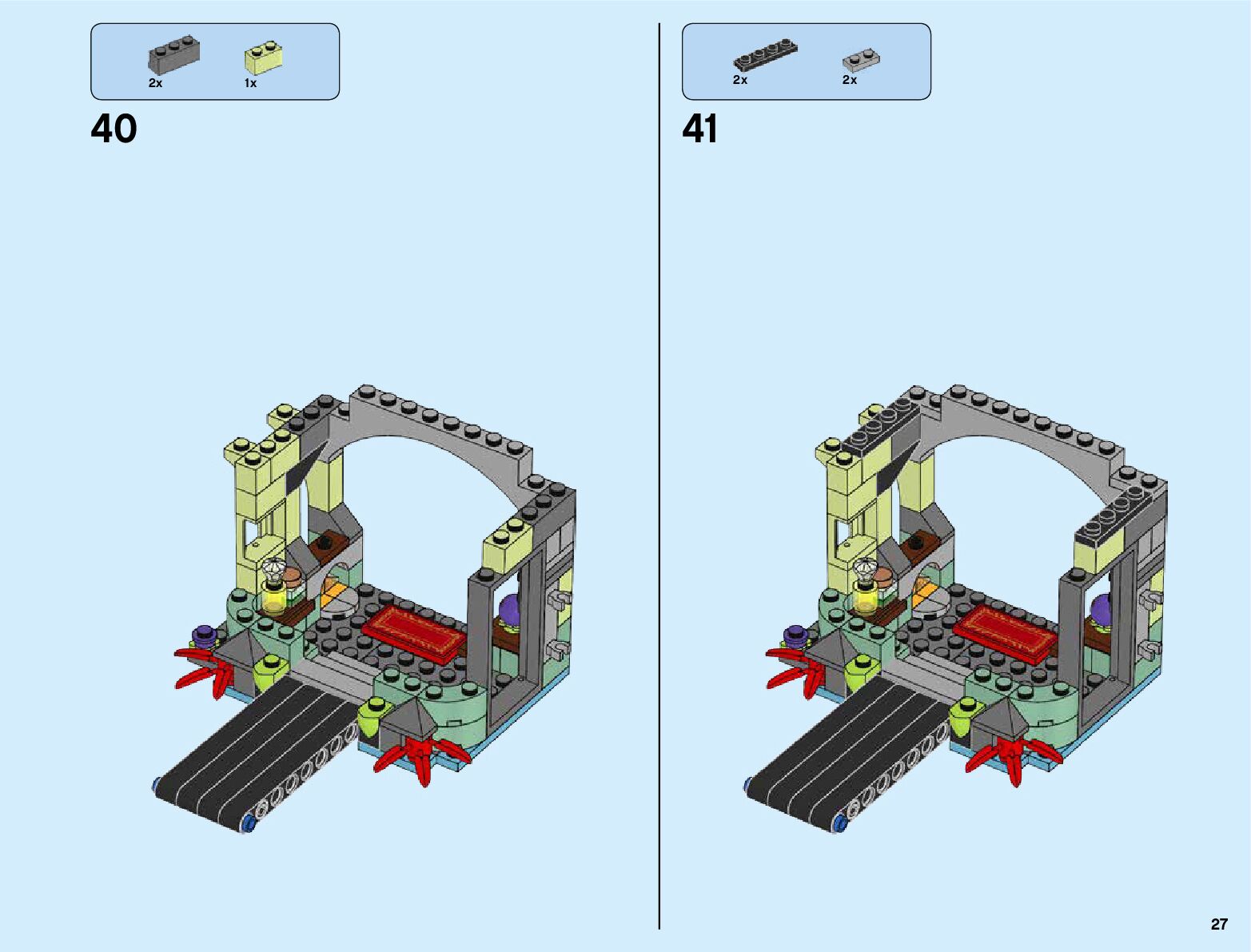 2x 1x

40

2x 2x

41

27