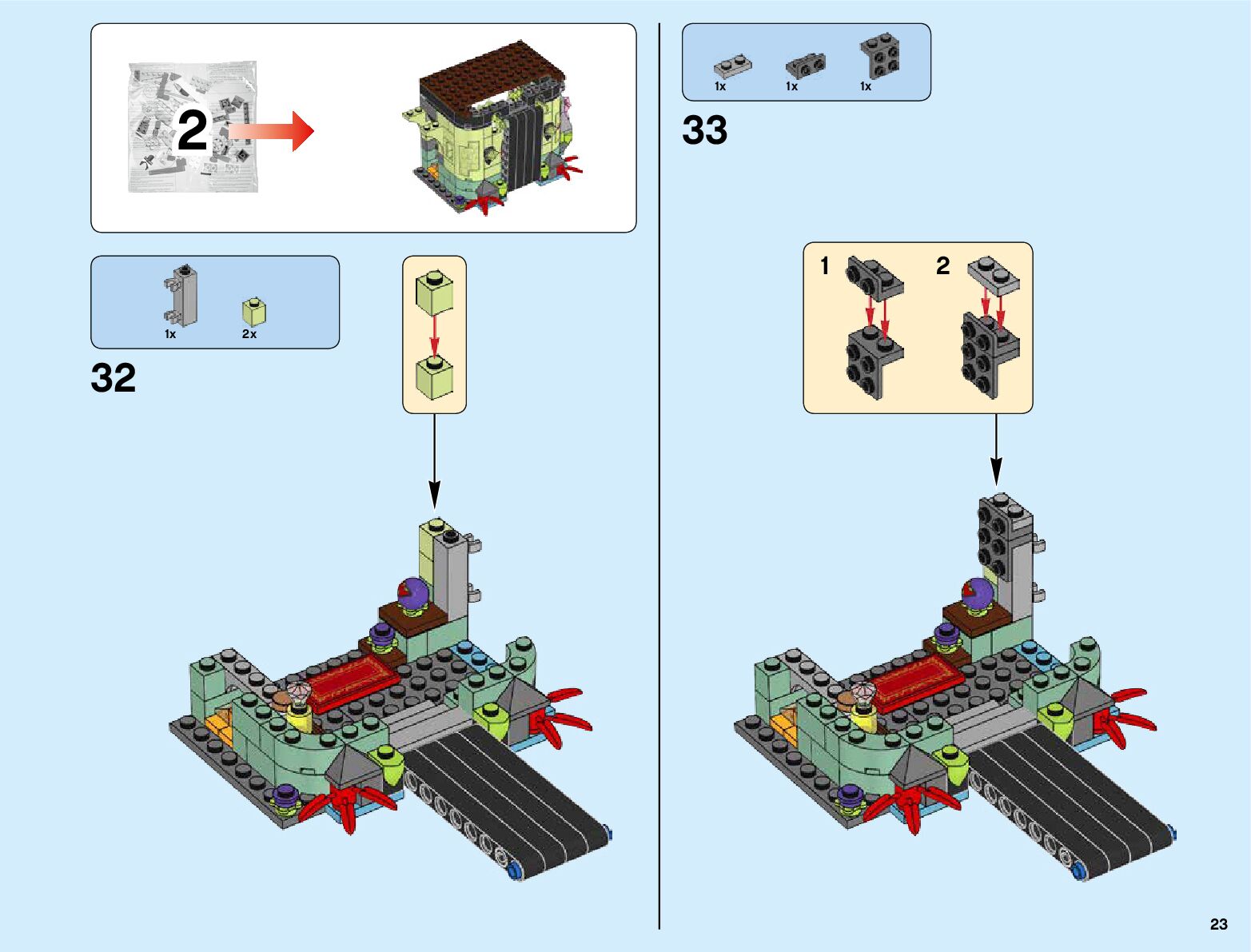 2

1x 2x

32

1x 1x 1x

33

1 2

23