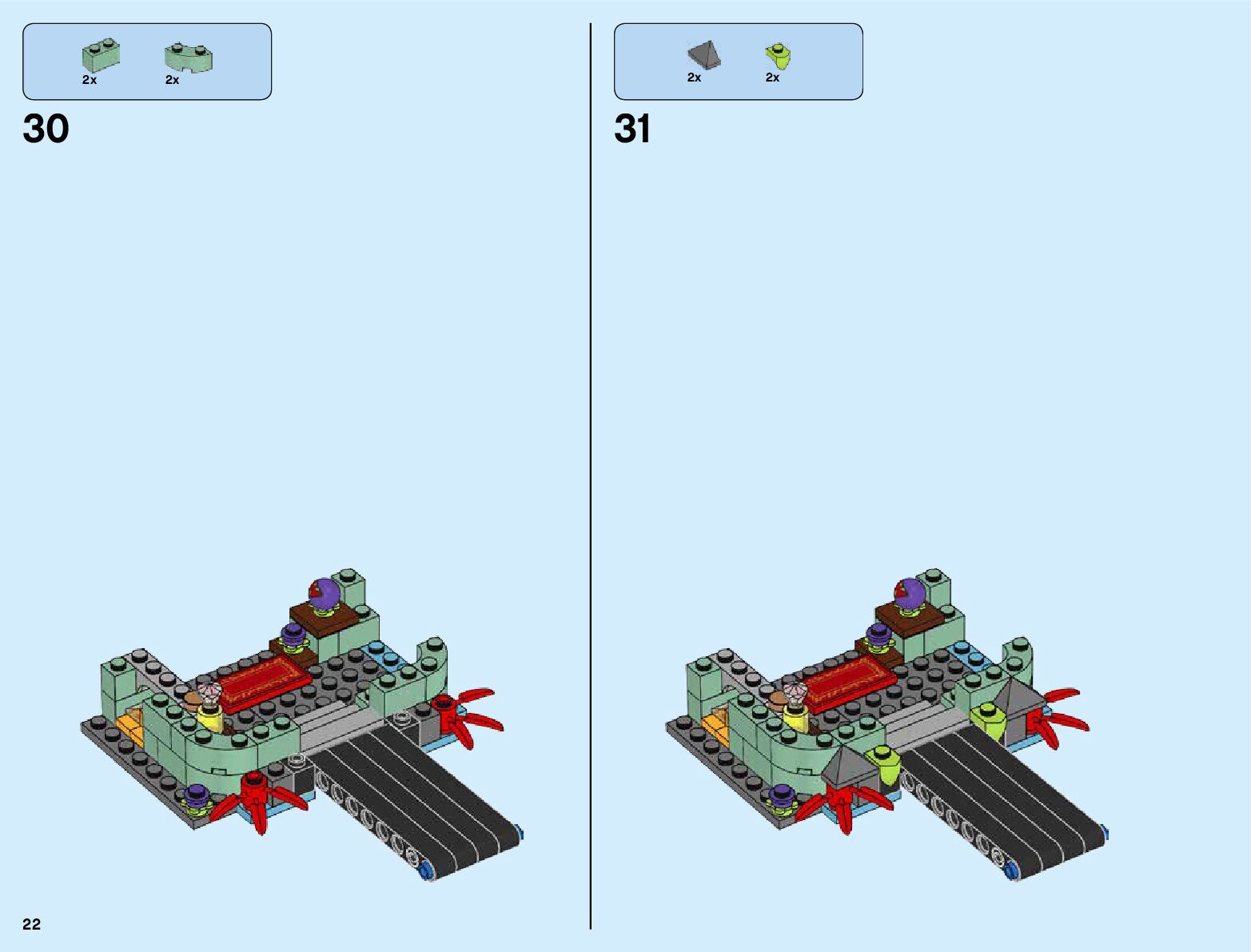 2x 2x

30

2x 2x

31

22