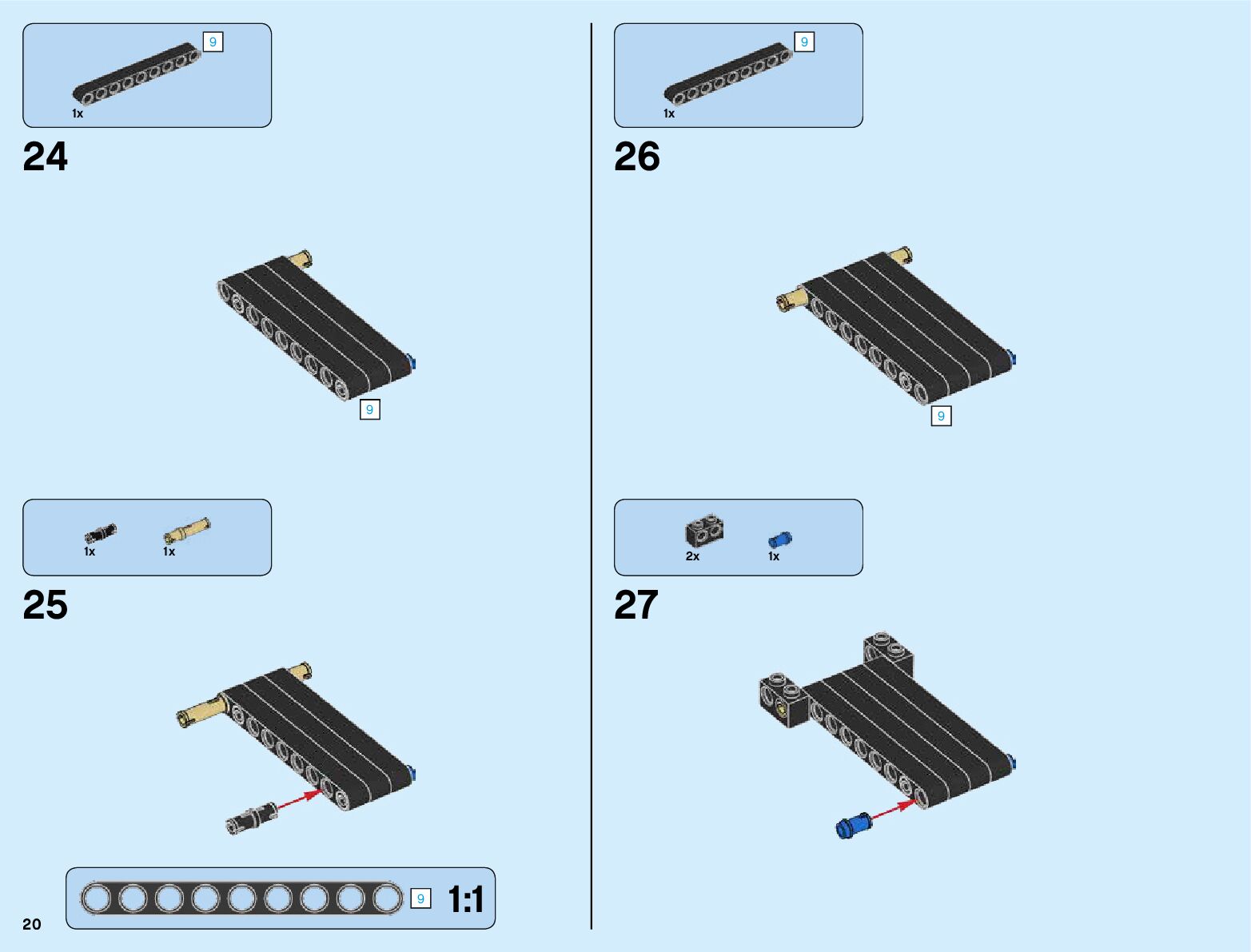 9
1x
24
9

1x
1x
25

9
1:1
20

9
1x
26
9

2x
1x
27