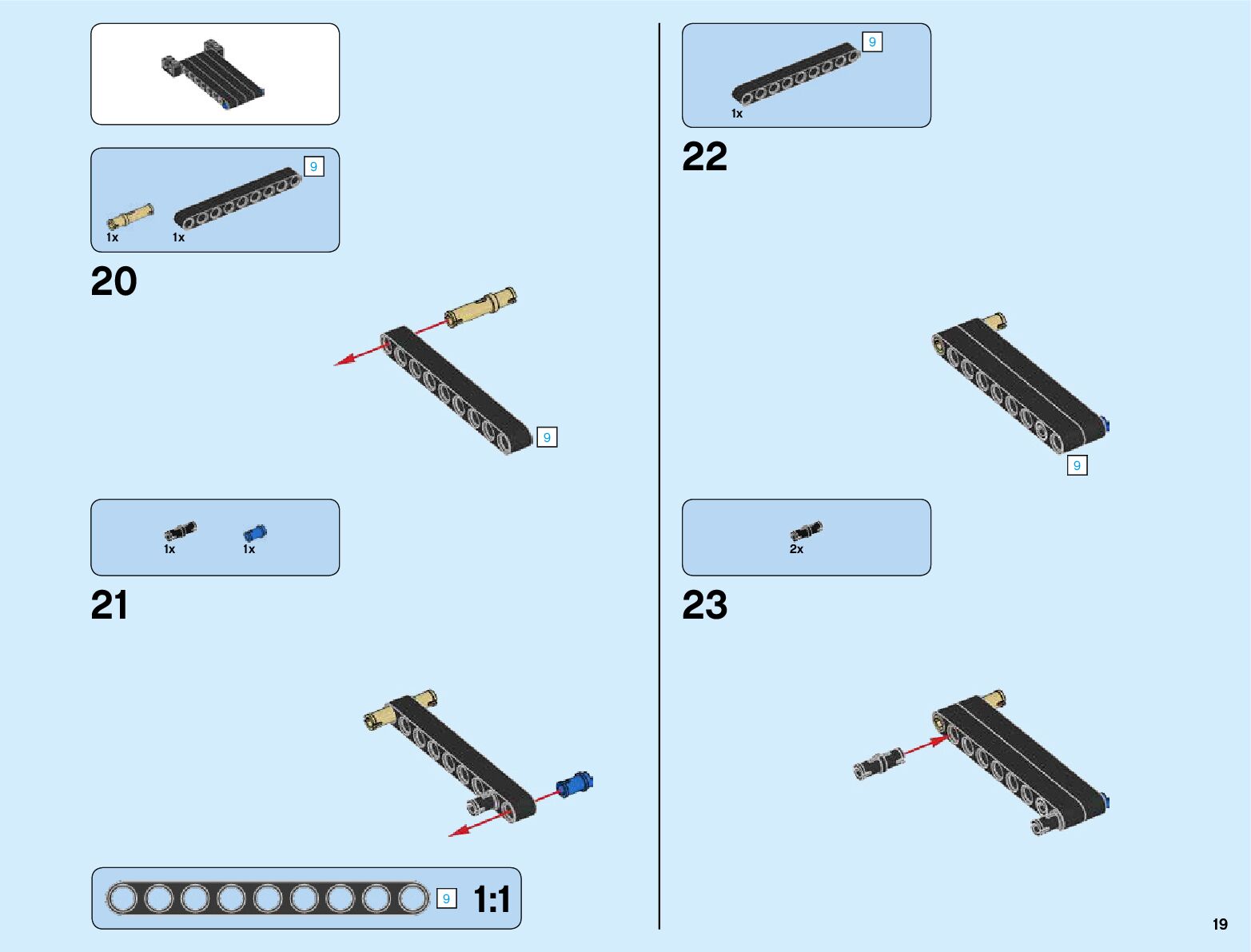 9

1x 1x

20

9

1x 1x

21

9 1:1

9

1x

22

9

2x

23

19