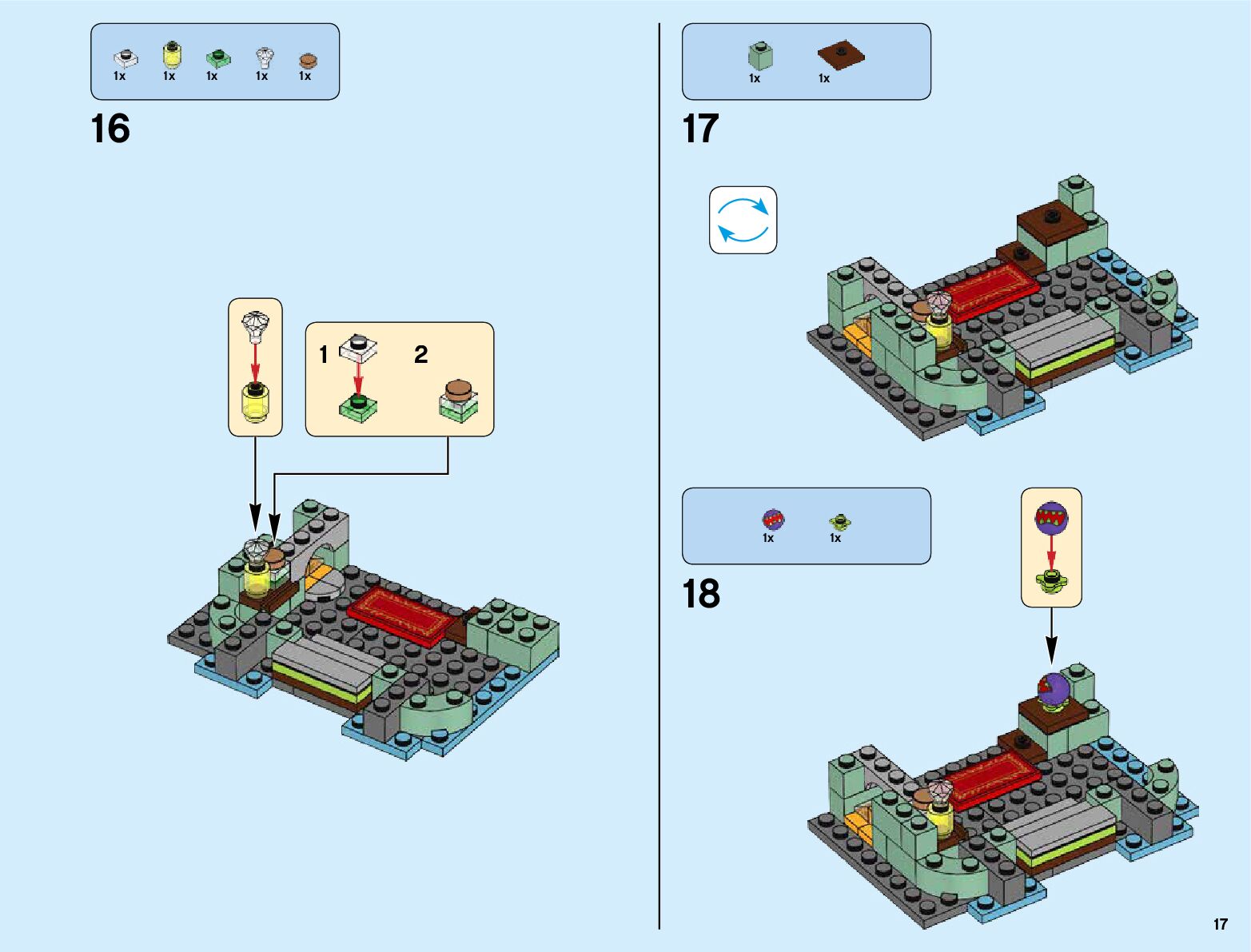 1x 1x 1x 1x 1x

16

1 2

1x 1x

17

1x 1x

18

17