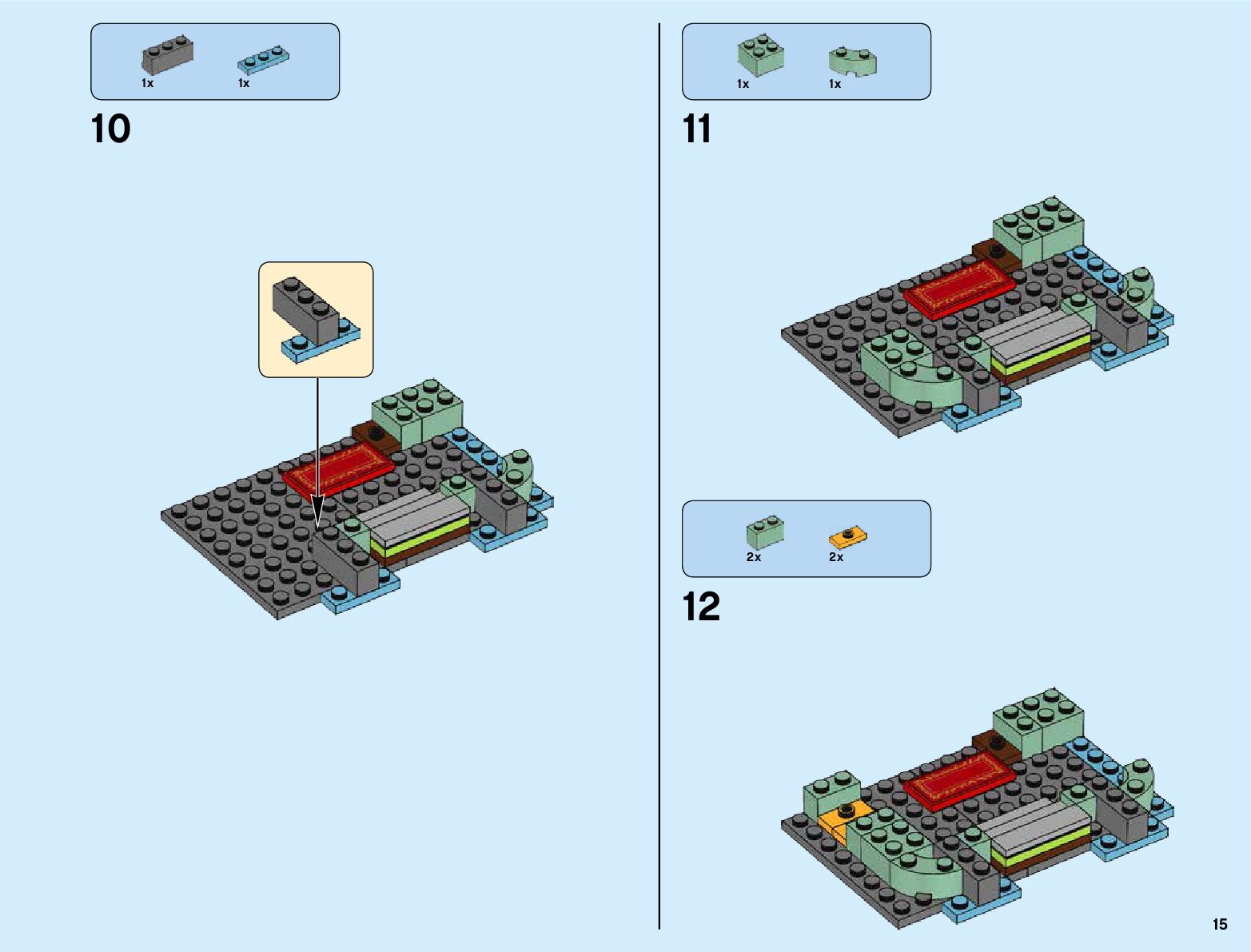 1x 1x

10

1x 1x

11

2x 2x

12

15