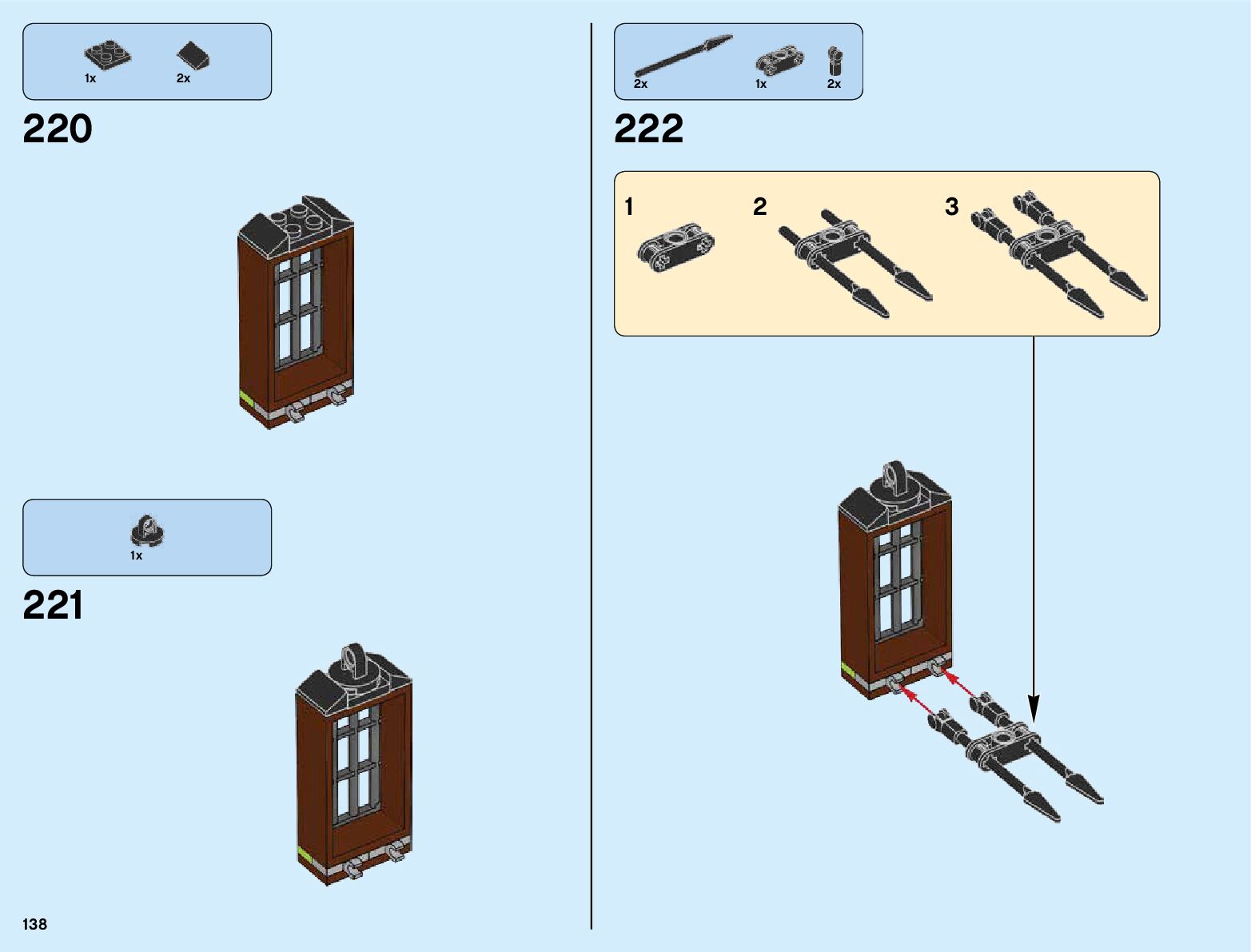 1x 2x

220

1x

221

138

2x 1x 2x

222

1

2

3