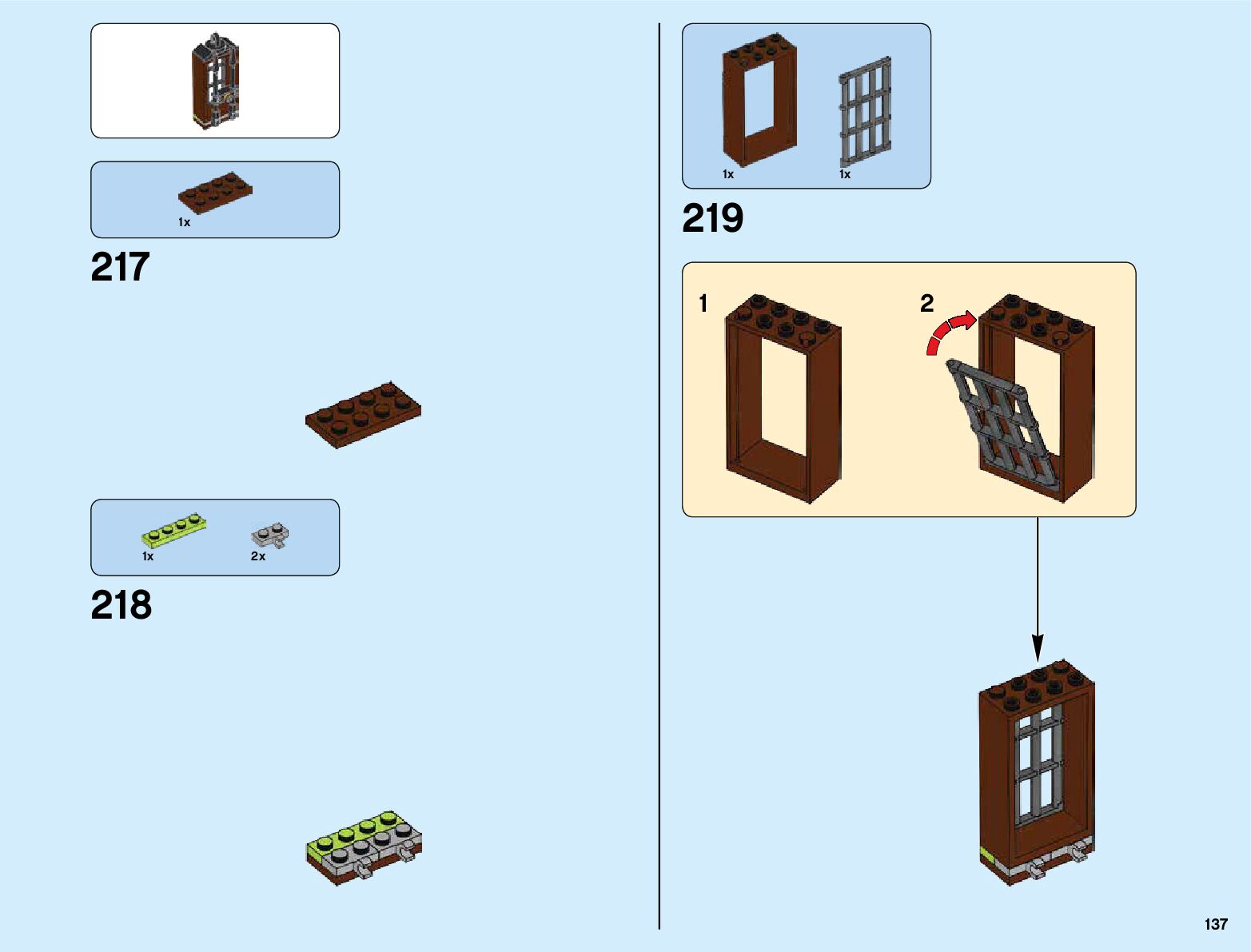 1x

217

1x 2x

218

1x 1x

219

1

2

137