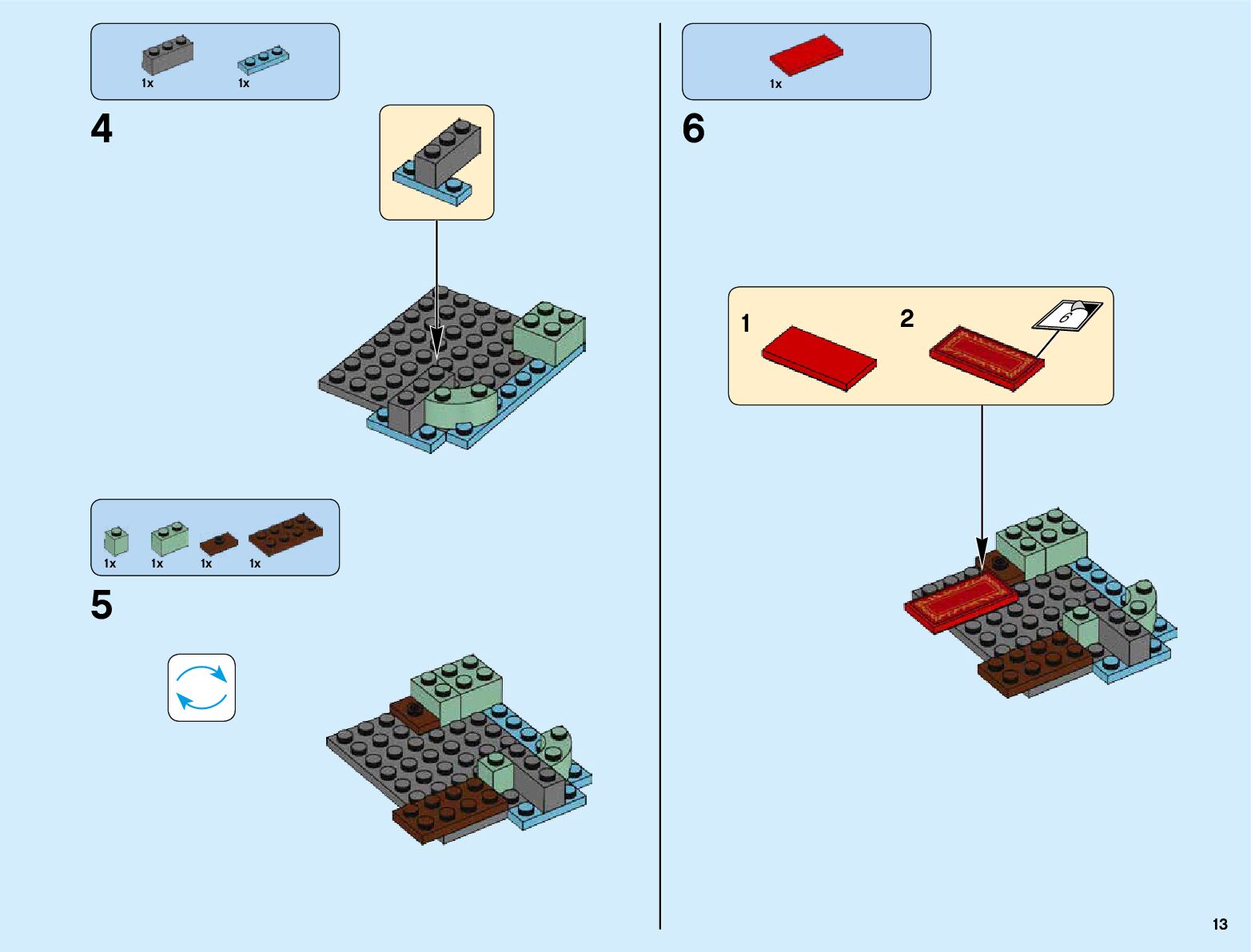 1x 1x

4

1x 1x 1x 1x

5

1x

6

1

2

6

13