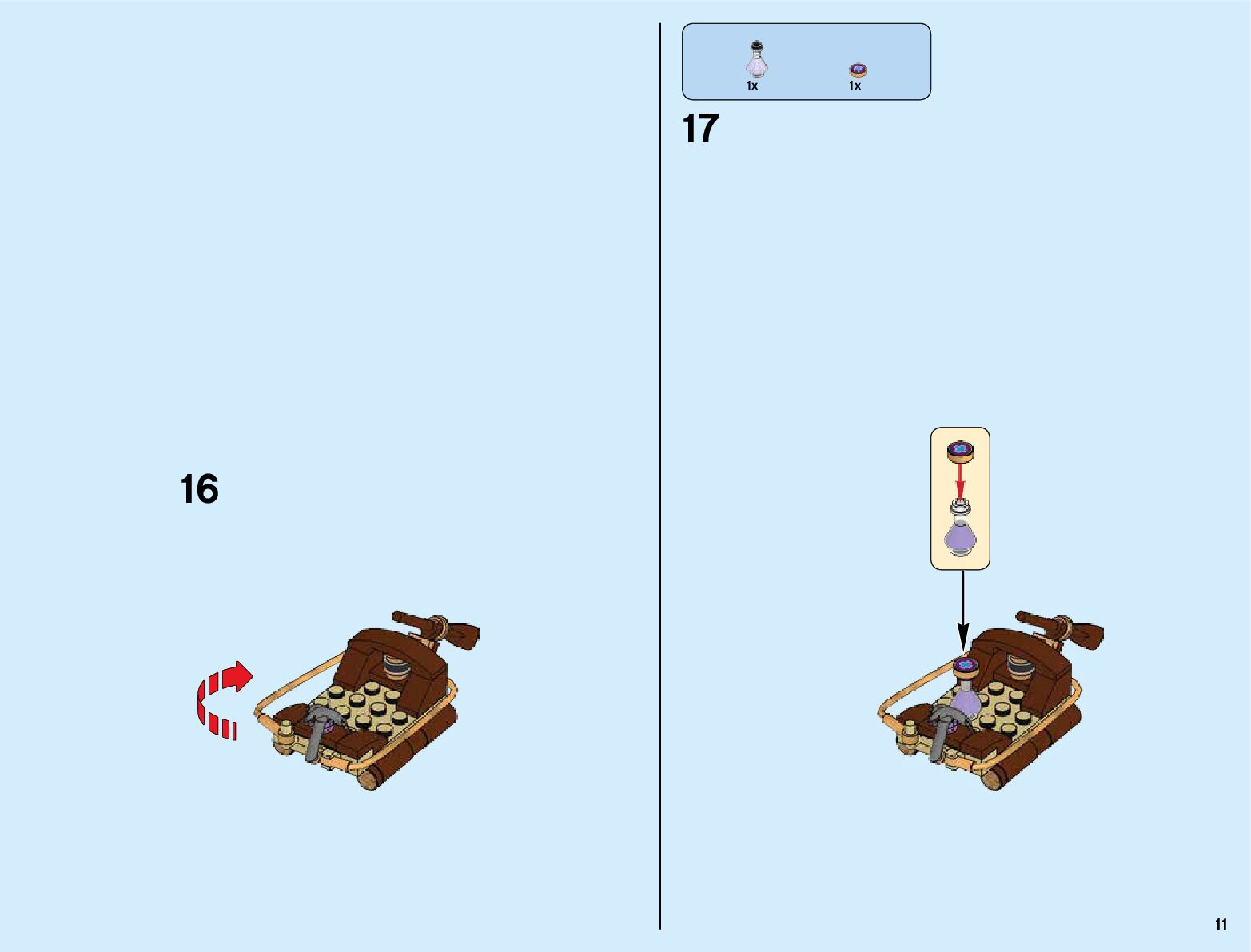 16

1x

1x

17

11