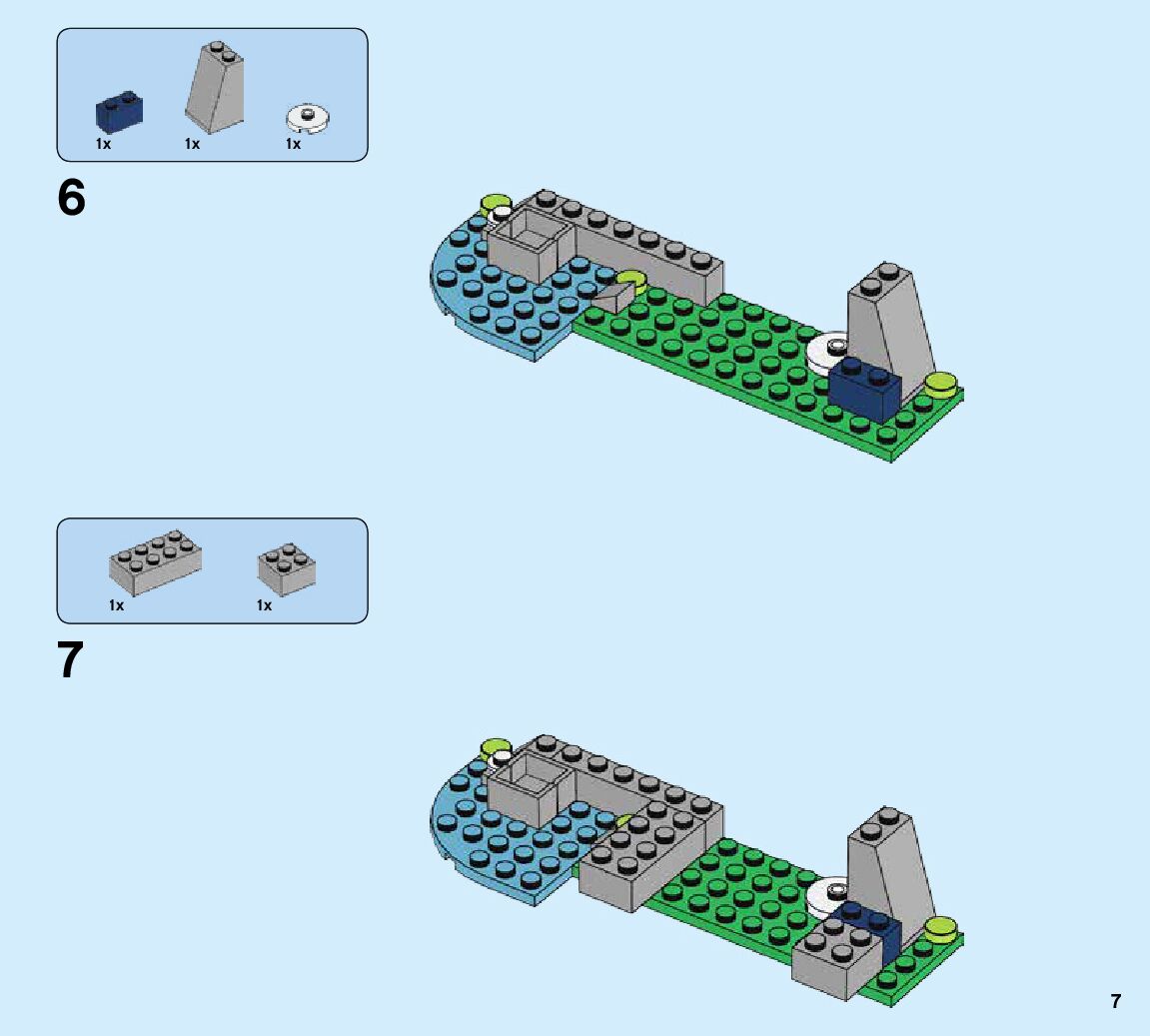 1x
1x
1x

6

1x
1x

7

7