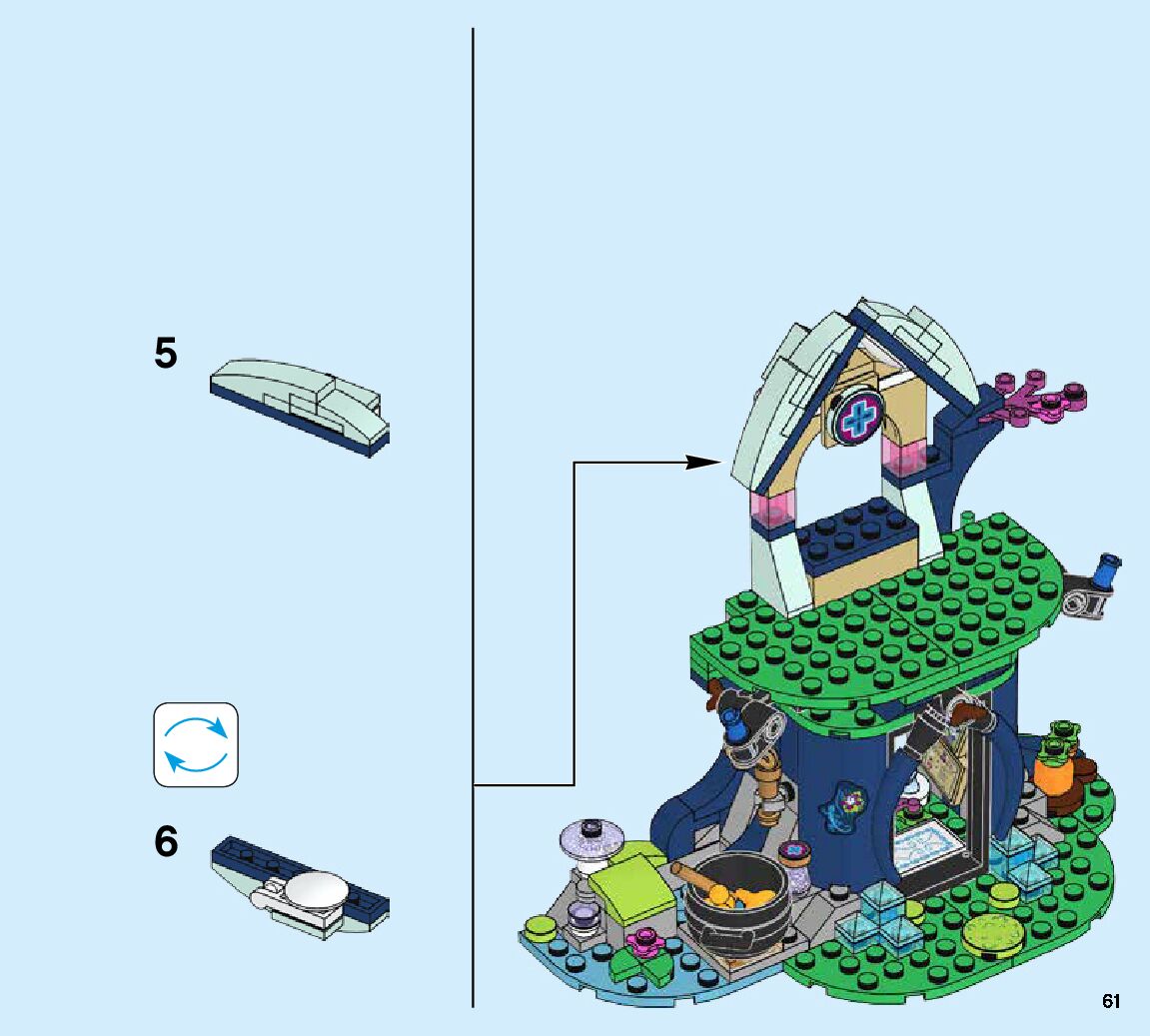 5

6

61