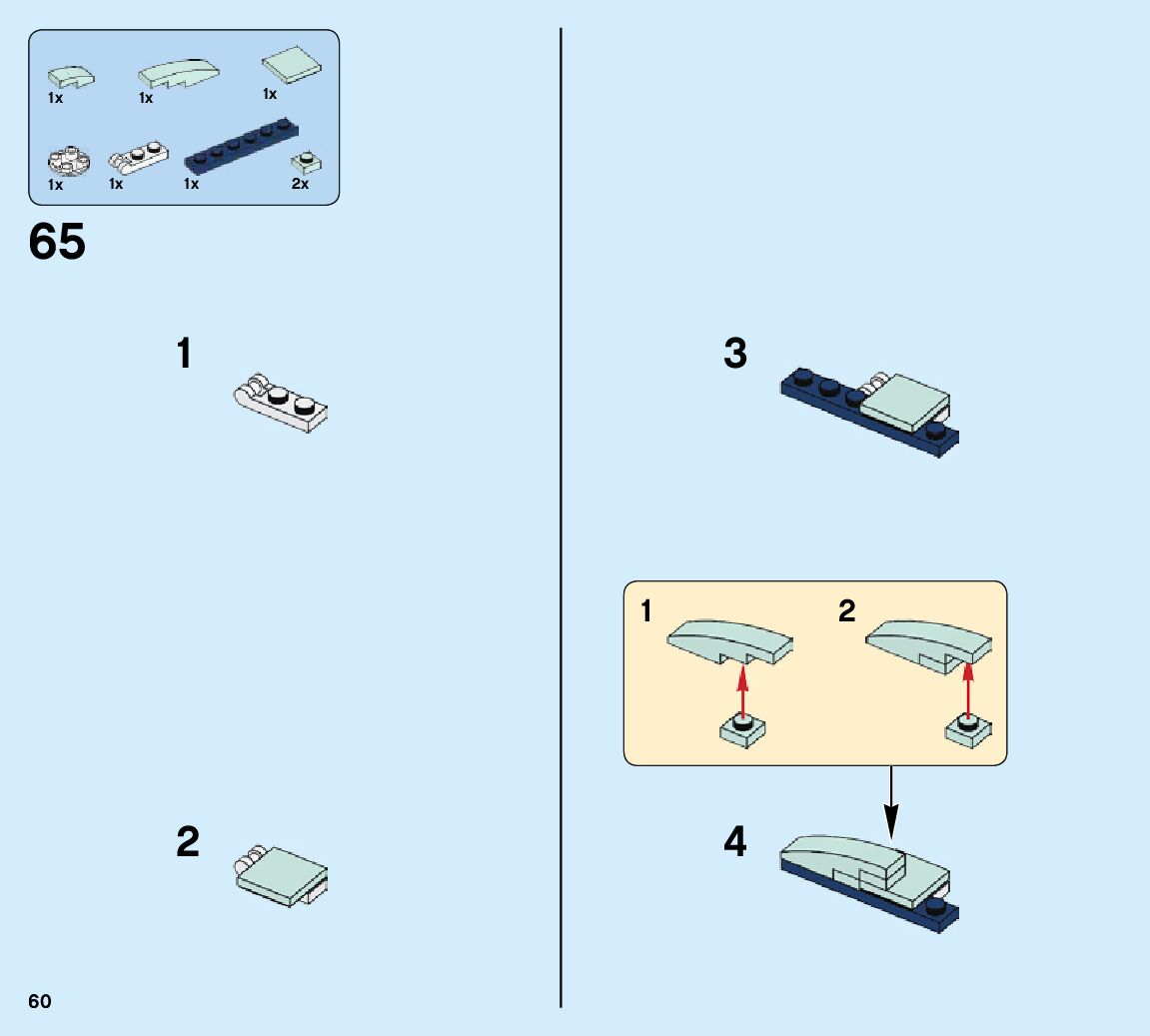 1x 1x 1x
1x 1x 1x 2x

65

1

2

3

1 2

4

60