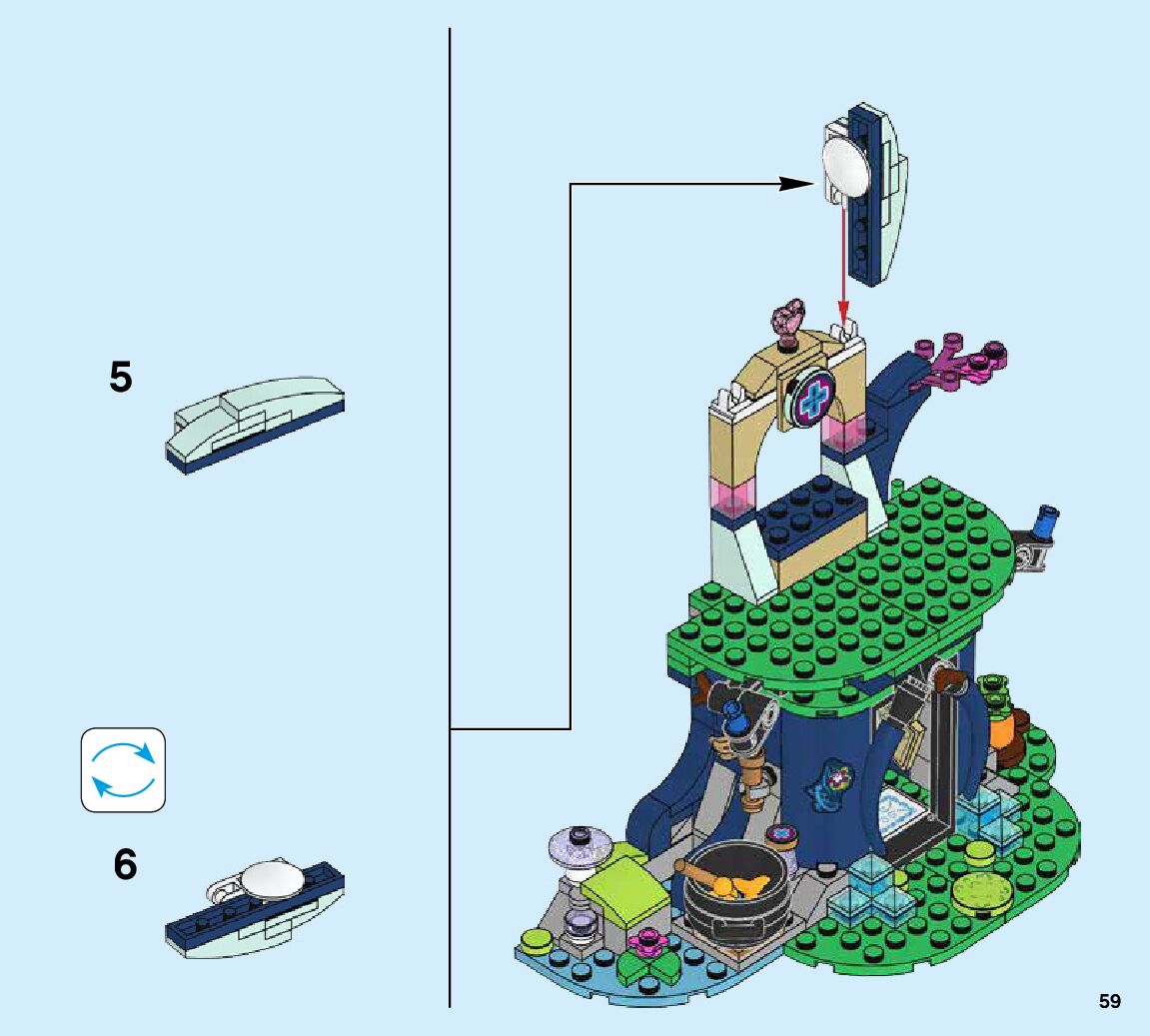 5

6

59