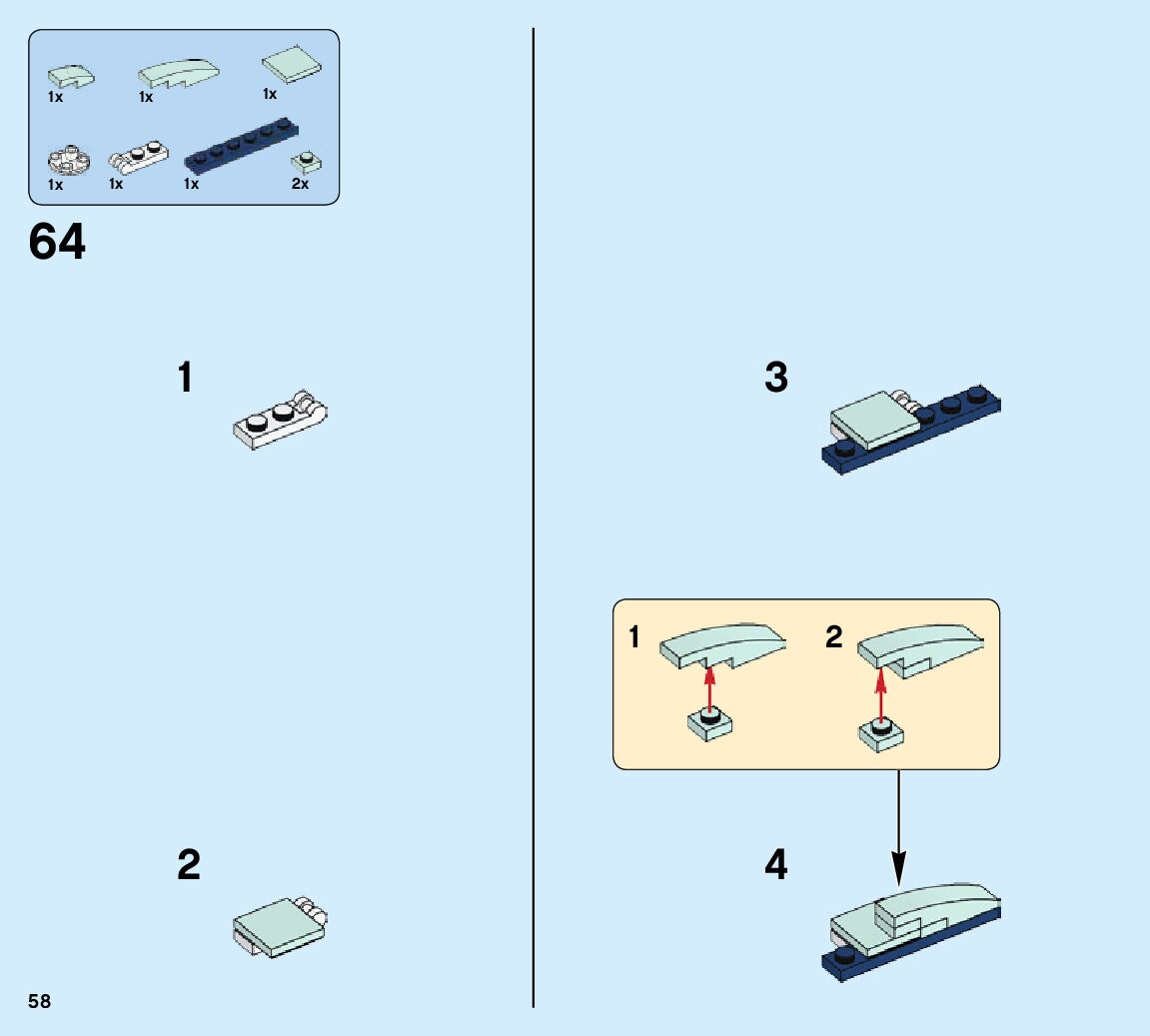 1x 1x 1x

1x 1x 1x 2x

64

1

2

3

1

2

4

58