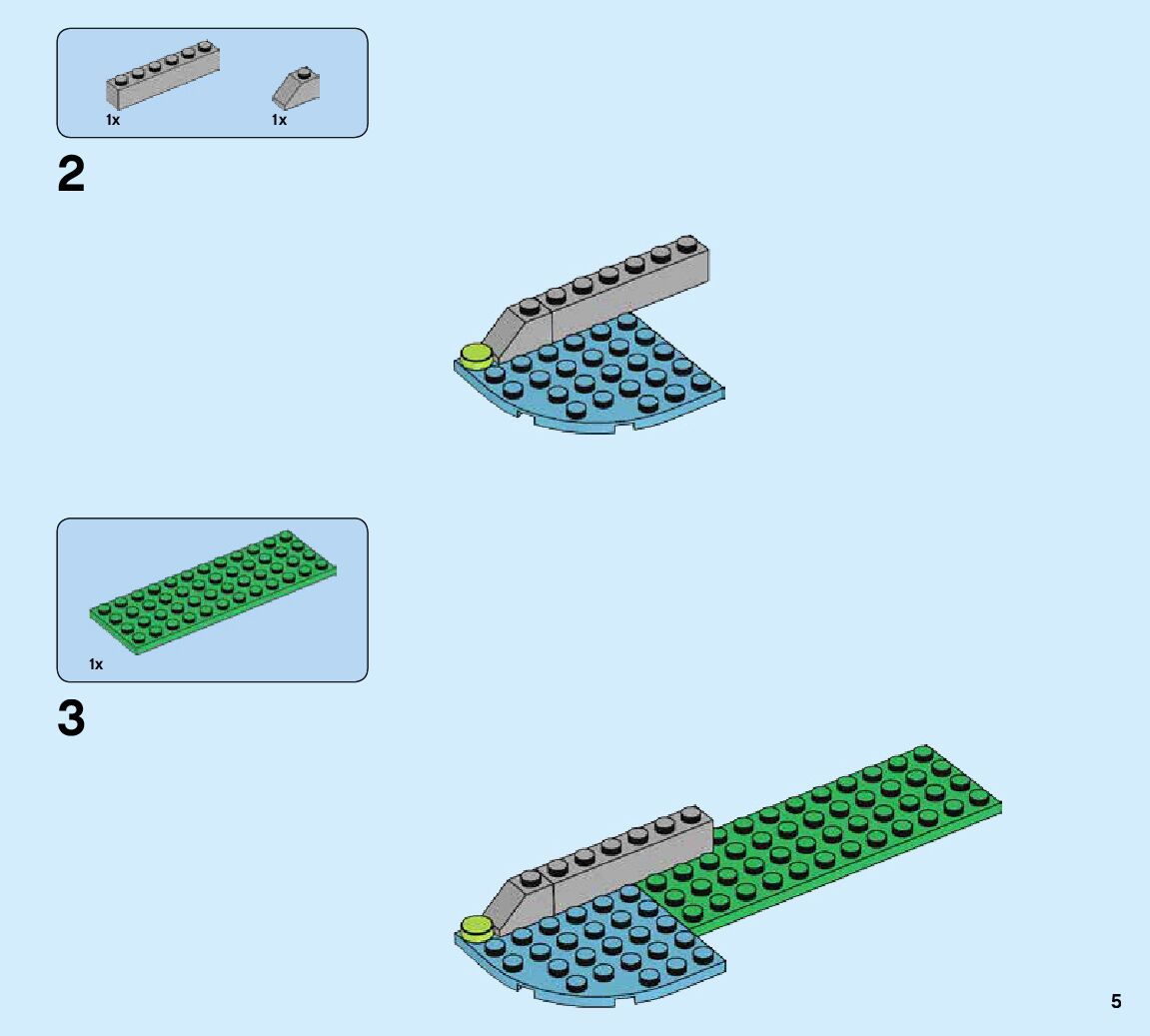 1x
1x

2

1x

3

5