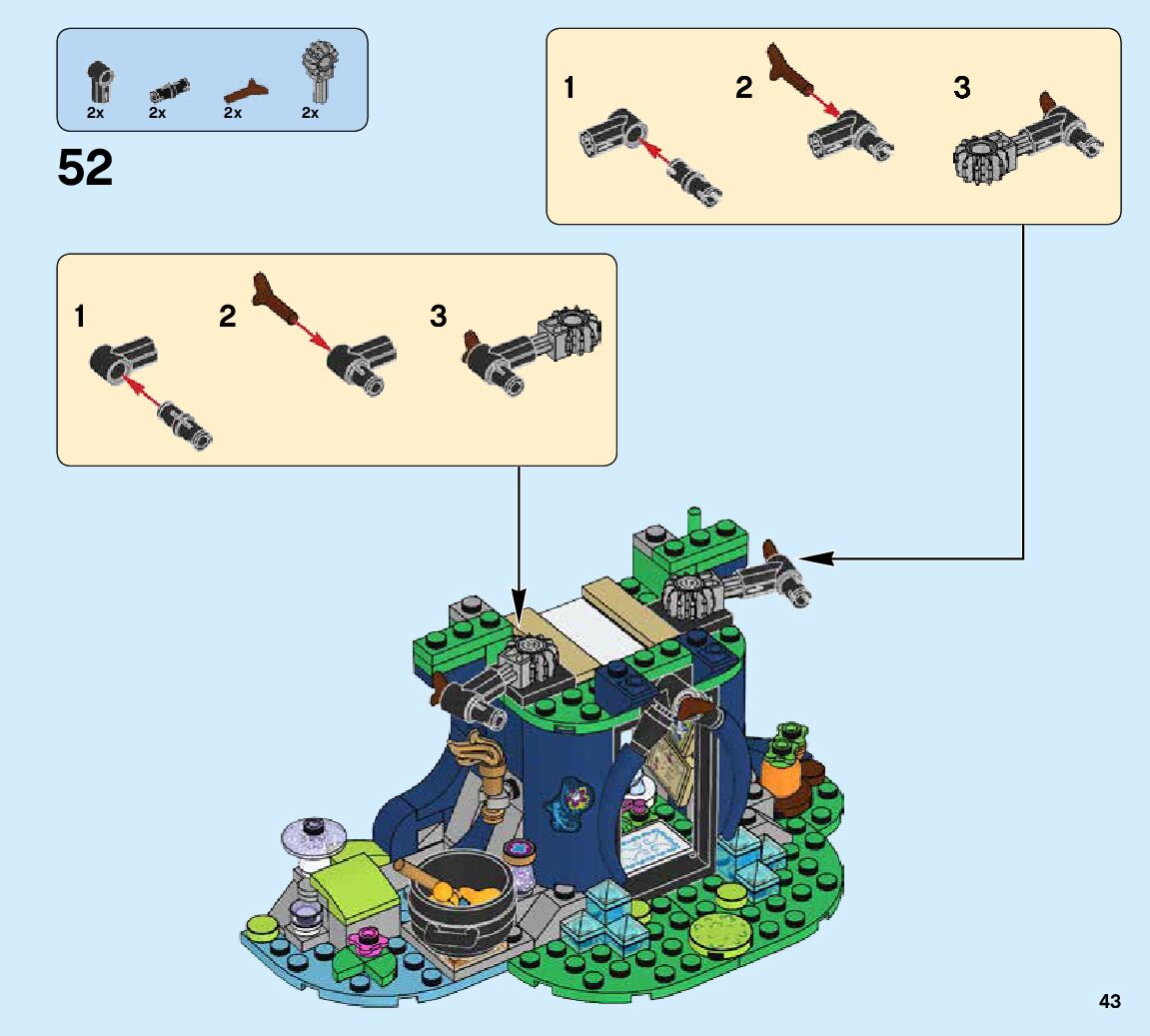 2x 2x 2x 2x

52

1 2 3

1 2 3

43