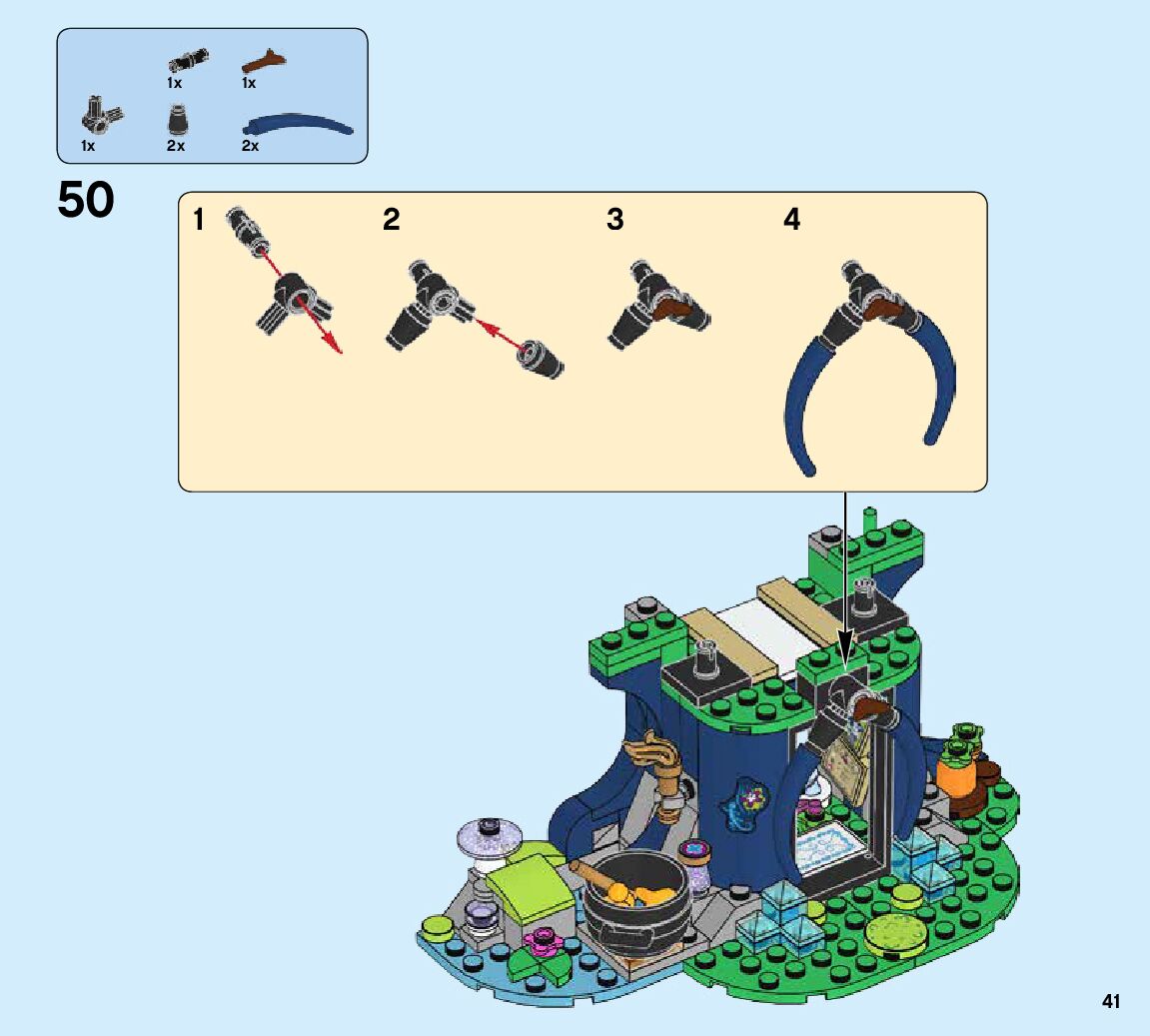 1x 1x
1x 2x 2x

50

1 2 3 4

41