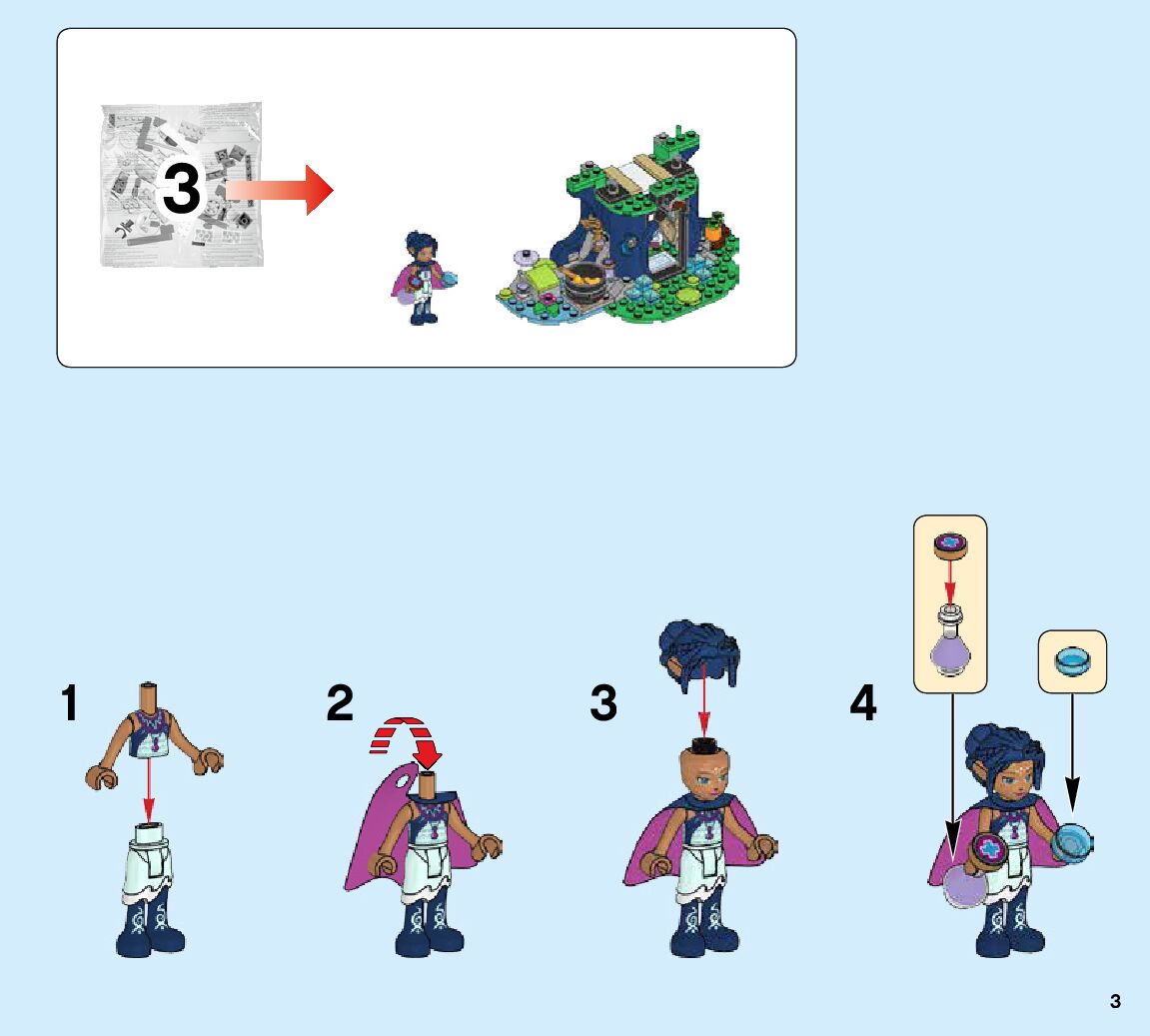 3

1

2

3

4

3