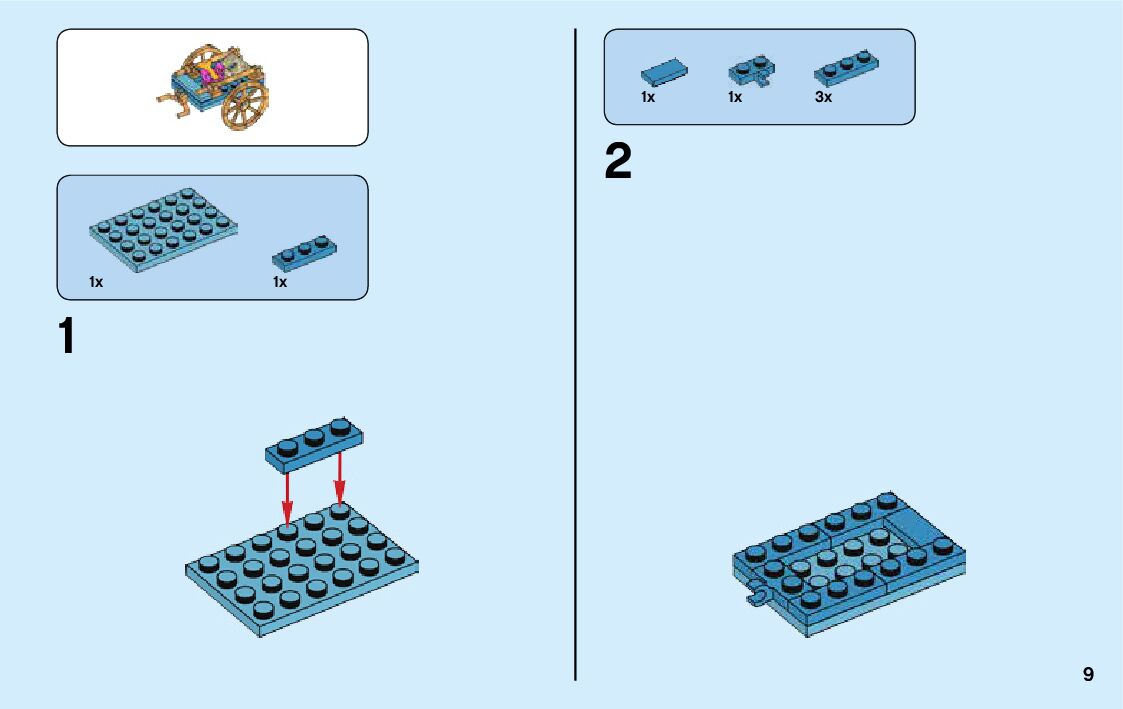 1x

1x

1

1x

1x

3x

2

9