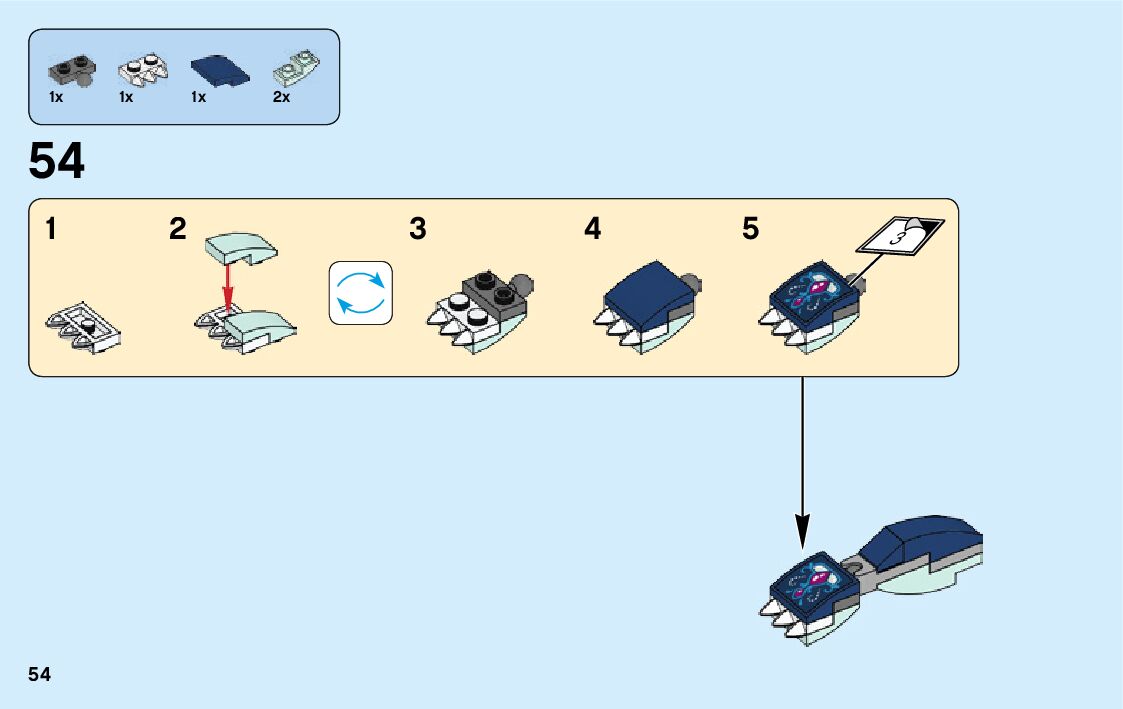 1x 1x 1x 2x

54

1

2

3

4

5

3

54