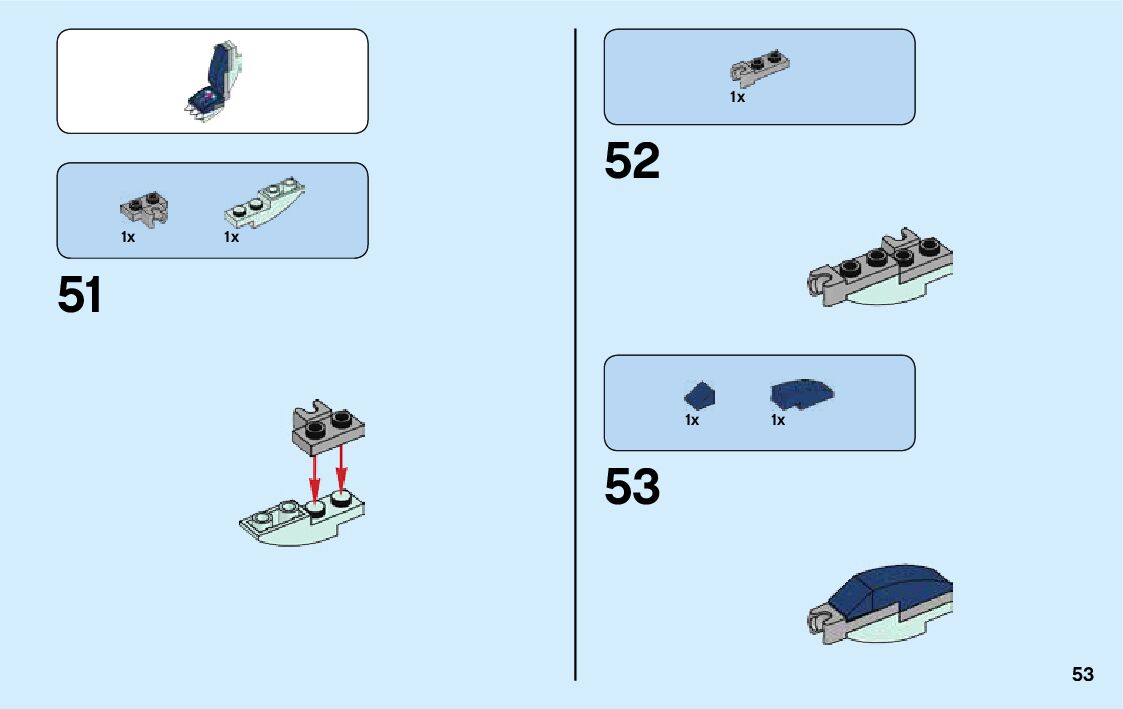 1x 1x

51

1x

52

1x 1x

53

53