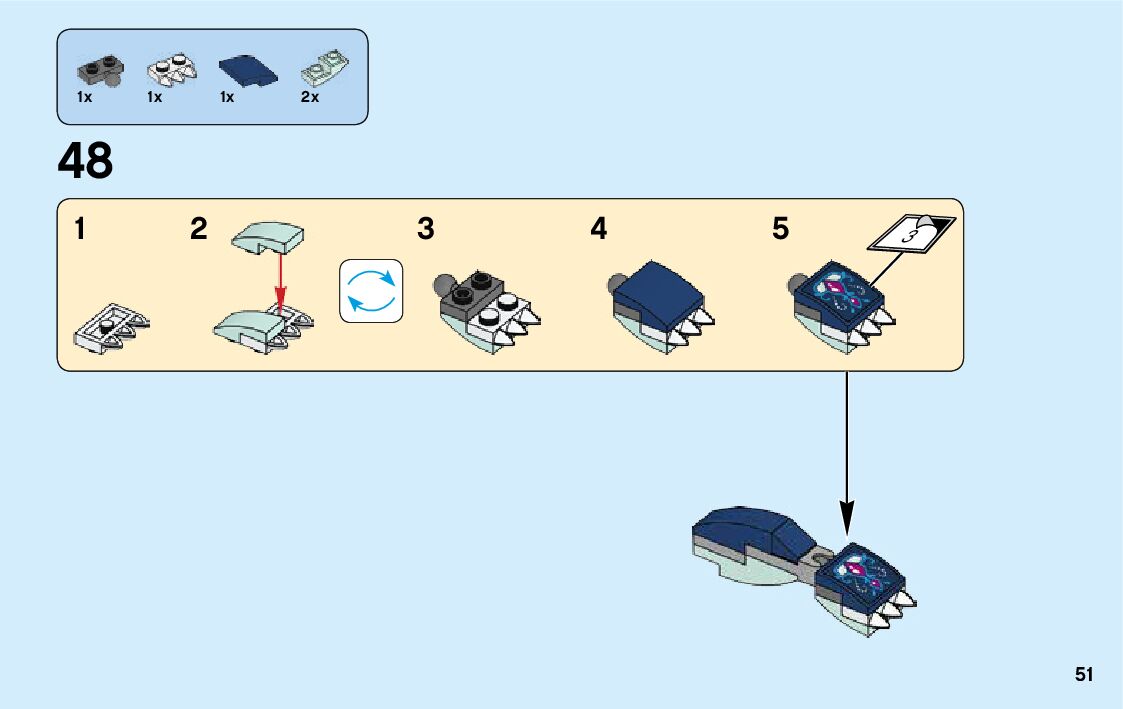 1x 1x 1x 2x

48

1 2 3 4 5

3

51