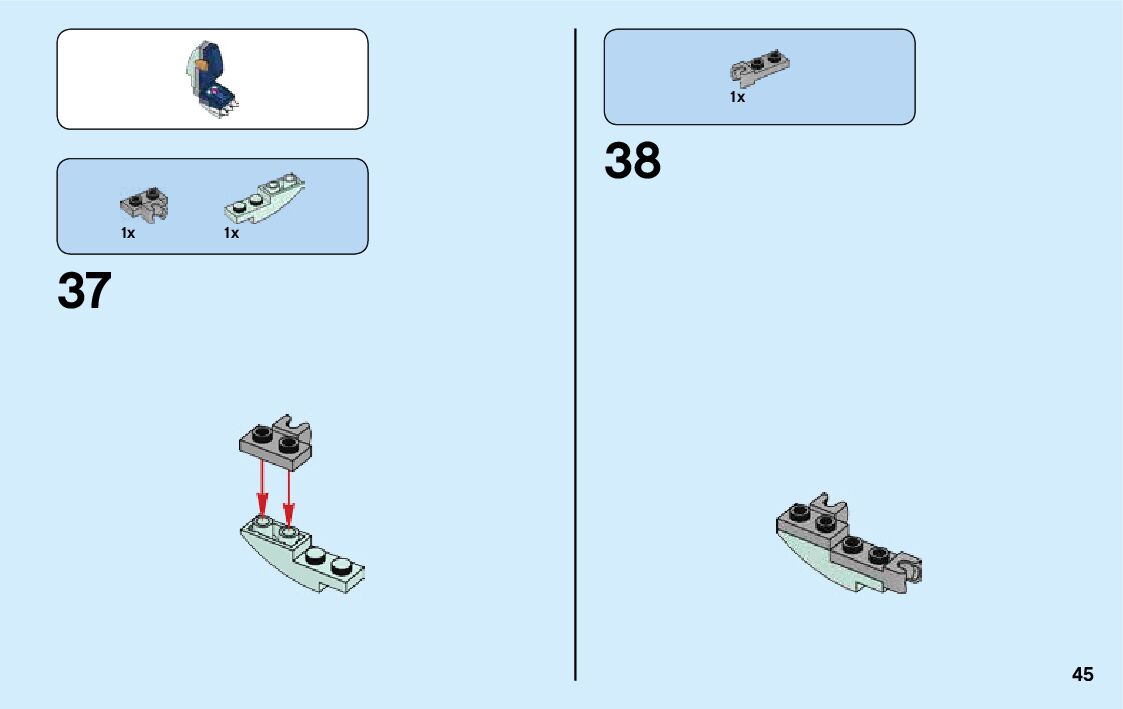 1x 1x

37

1x

38

45