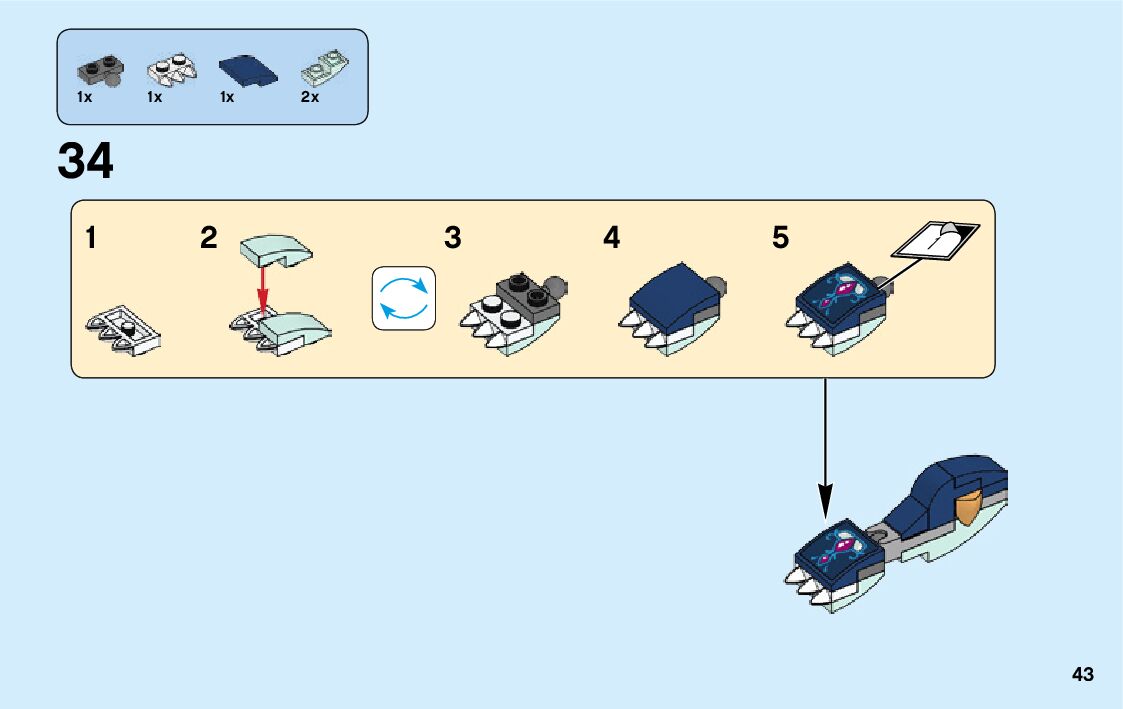 1x 1x 1x 2x

34

1 2 3 4 5

43