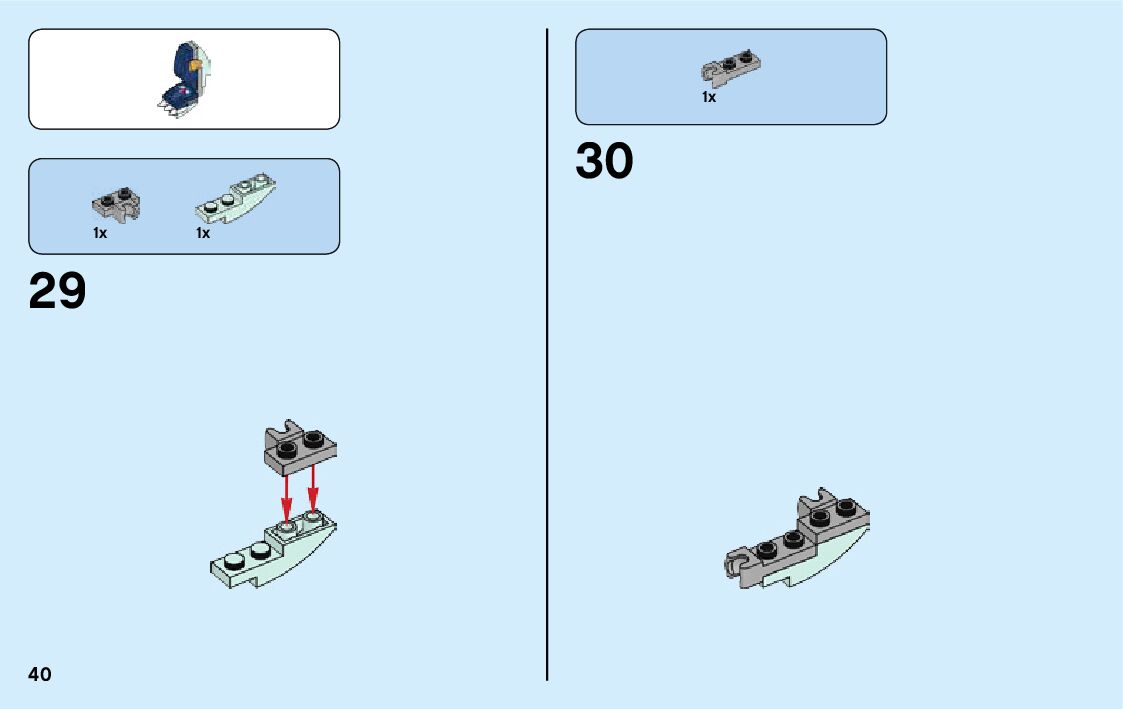 1x 1x

29

40

1x

30