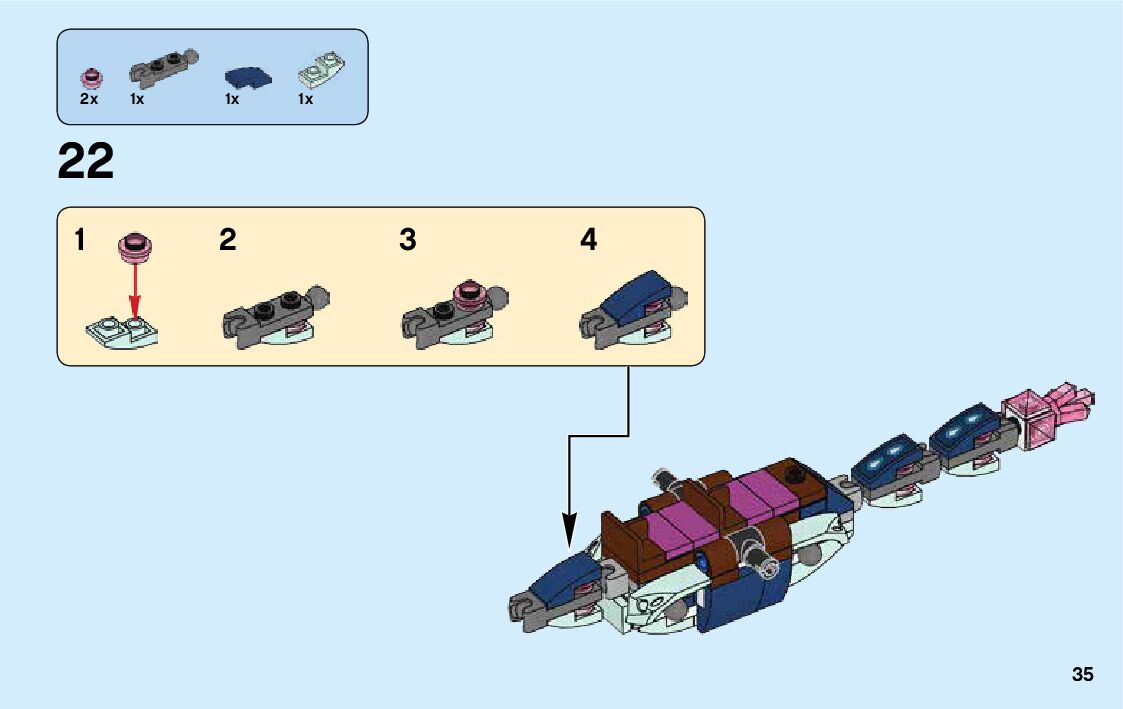 2x 1x 1x 1x

22

1 2 3 4

35