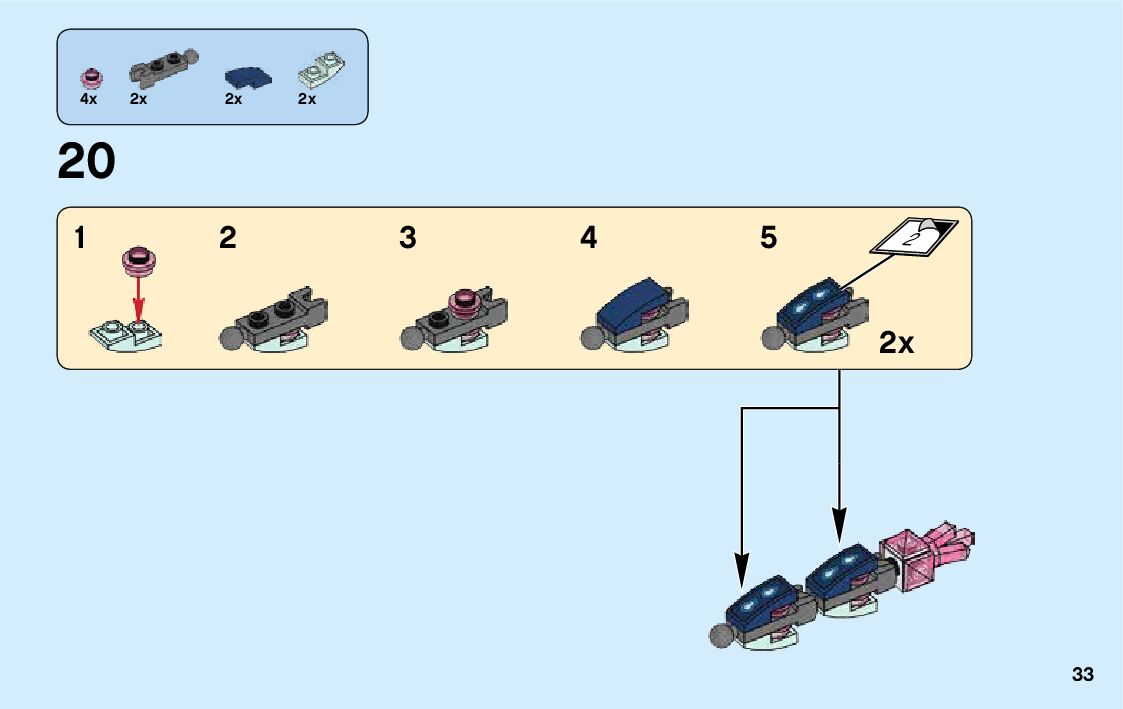 4x 2x 2x 2x

20

1

2

3

4

5

2

2x

33