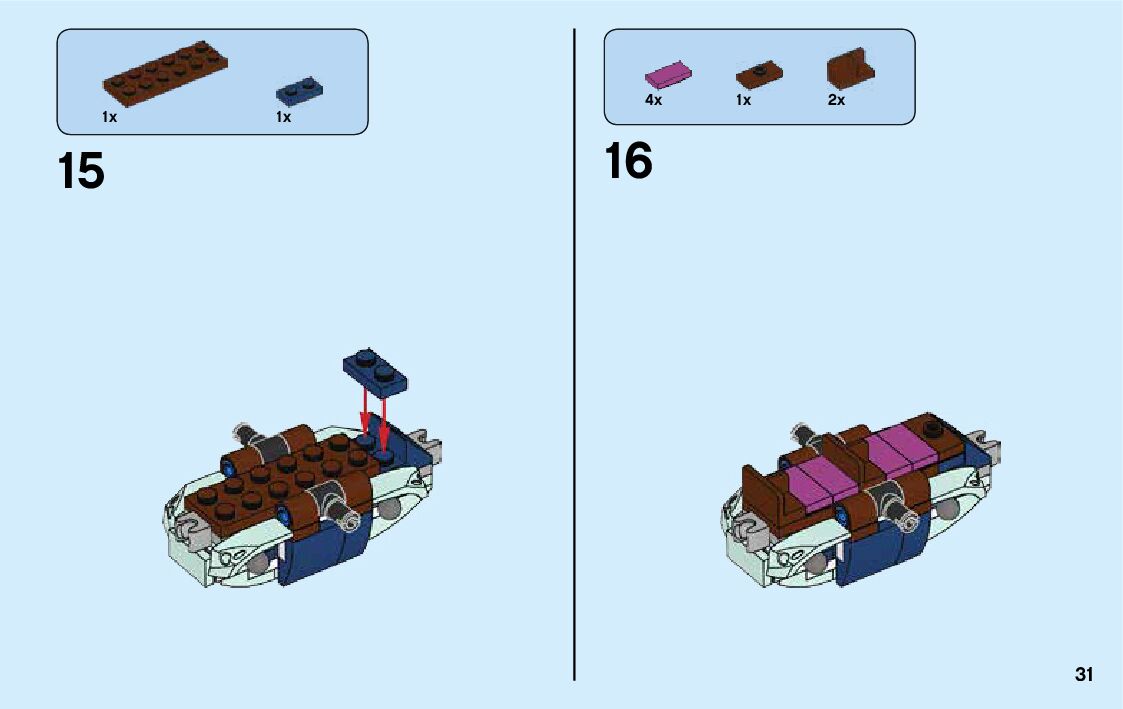 1x 1x

15

4x 1x 2x

16

31