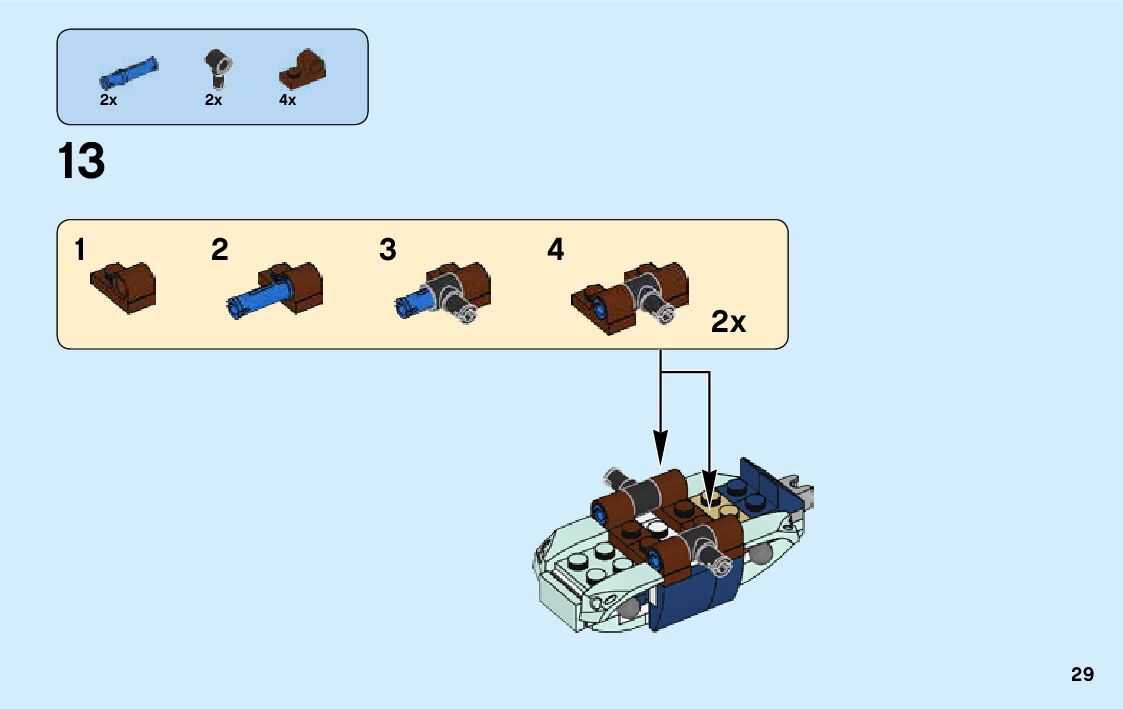 2x 2x 4x

13

1 2 3 4

2x

29