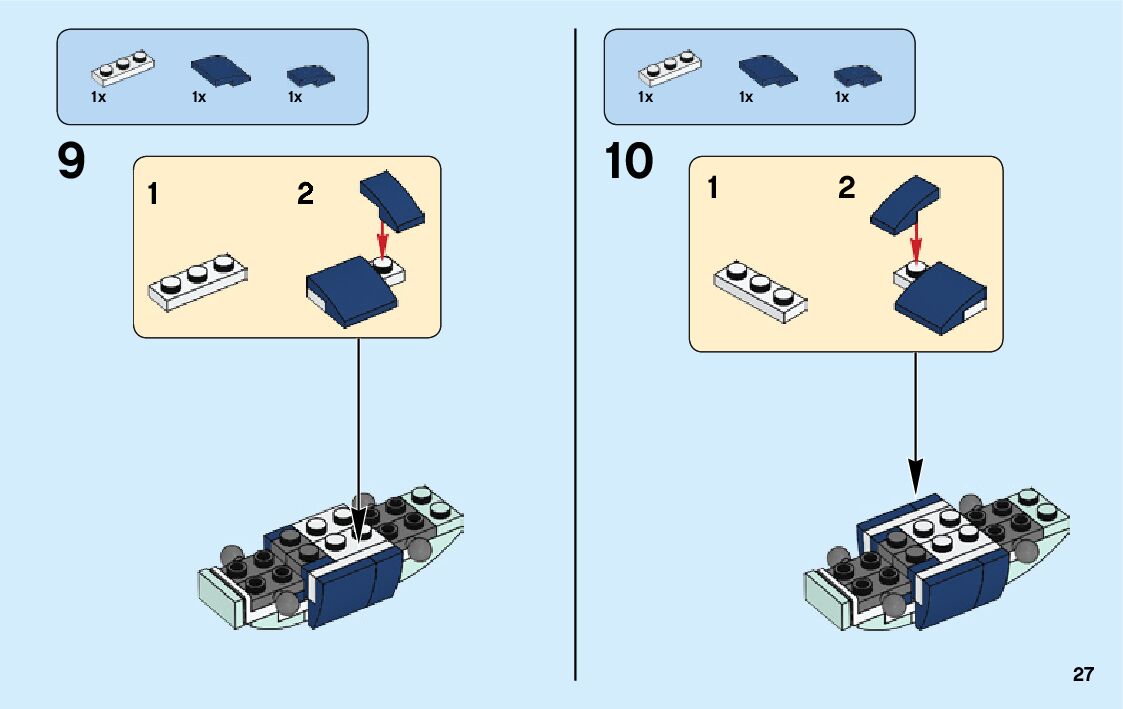 1x 1x 1x

9

1 2

1x 1x 1x

10

1 2

27