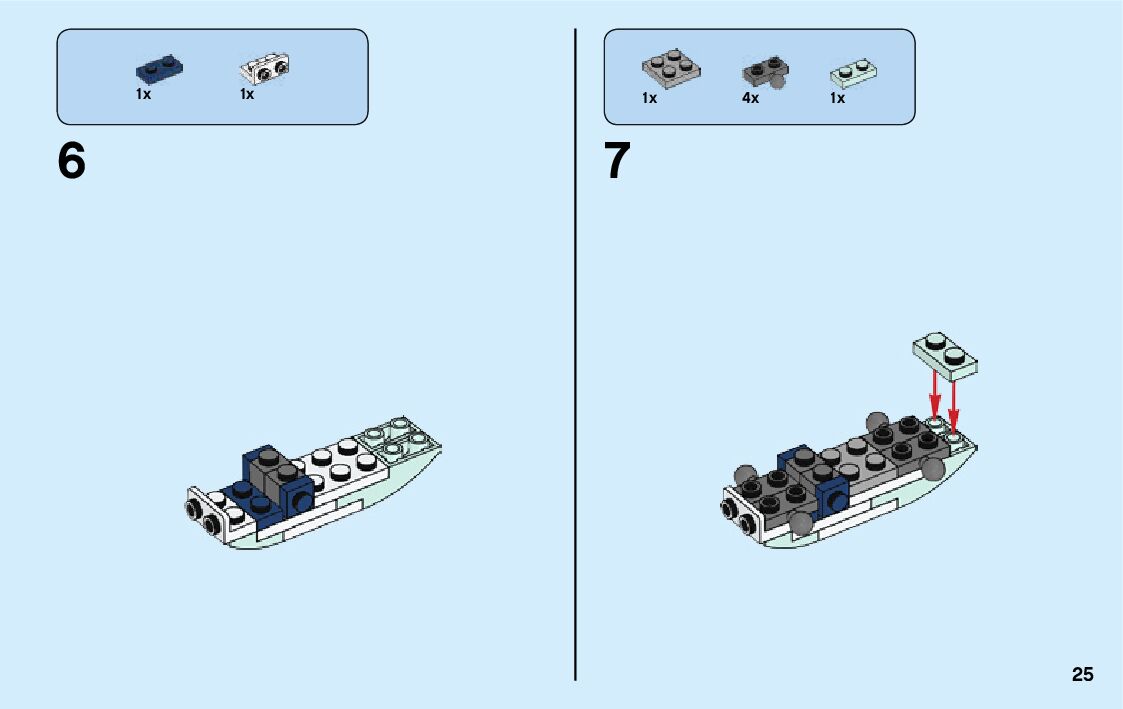 1x 1x

6

1x 4x 1x

7

25