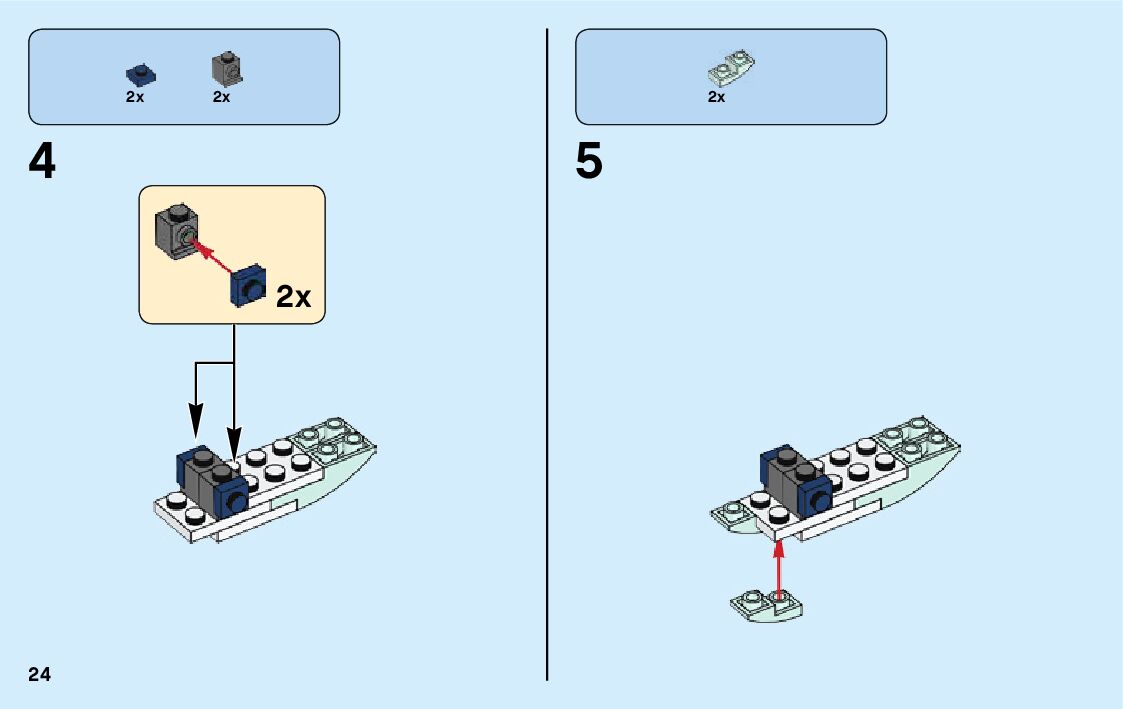 2x 2x

4

2x

24

2x

5