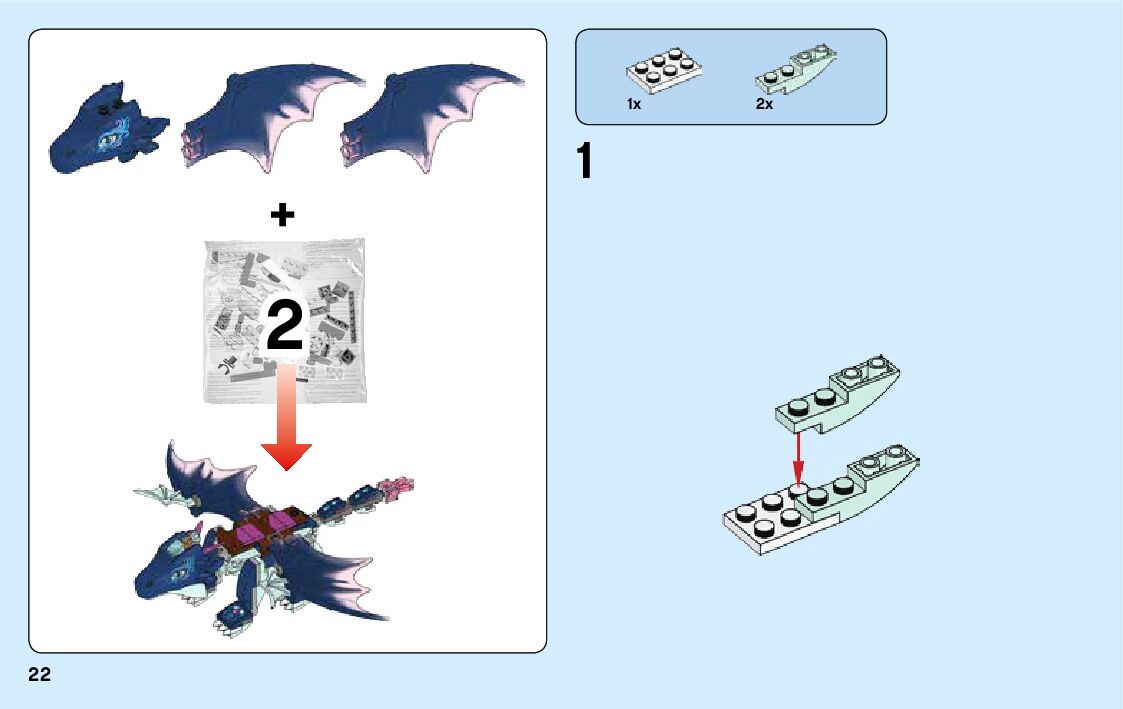 +

2

1x 2x

1

22