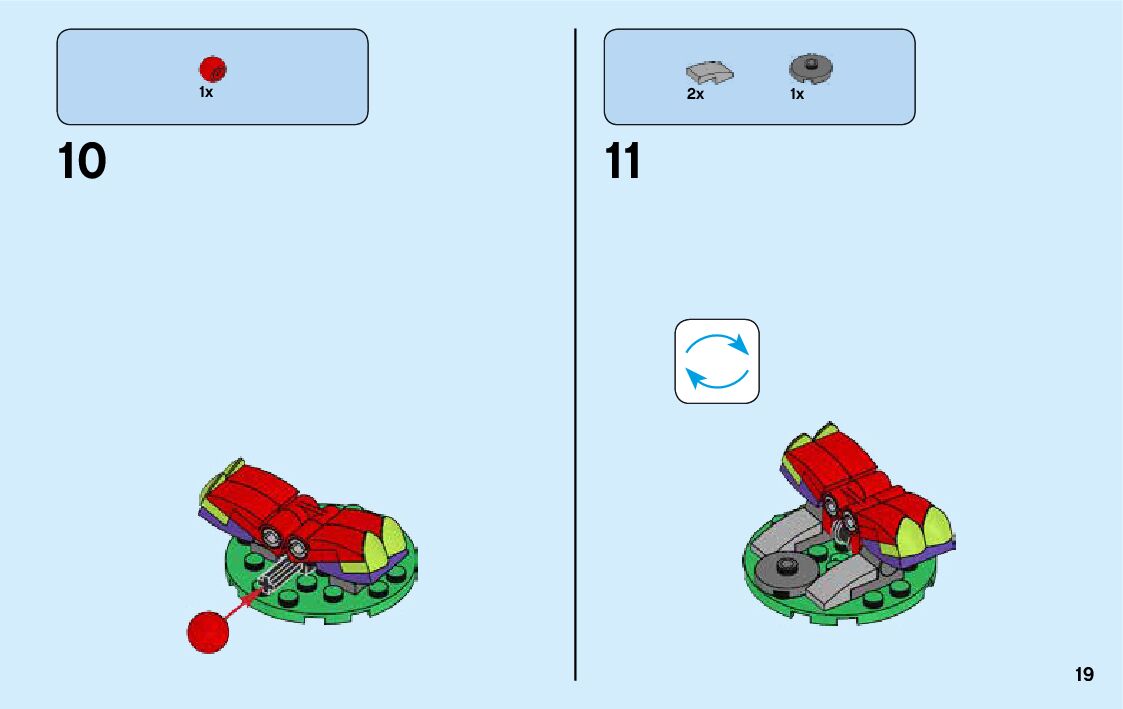 1x

10

2x 1x

11

19