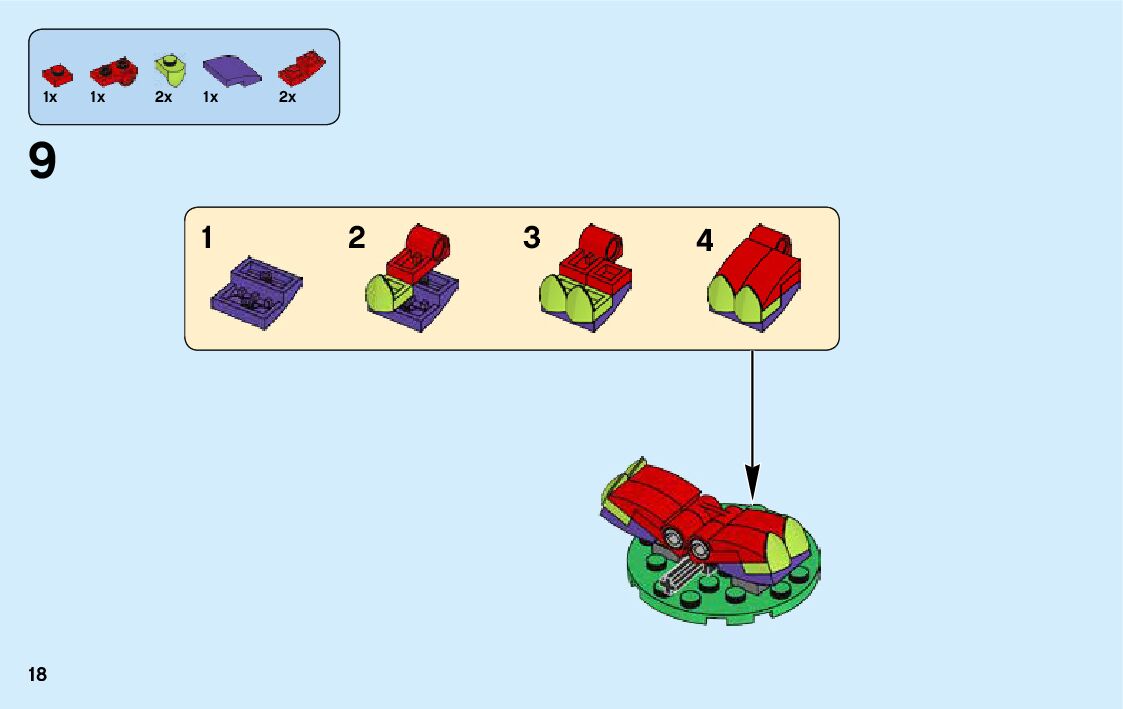 1x 1x 2x 1x 2x

9

1

2

3

4

18