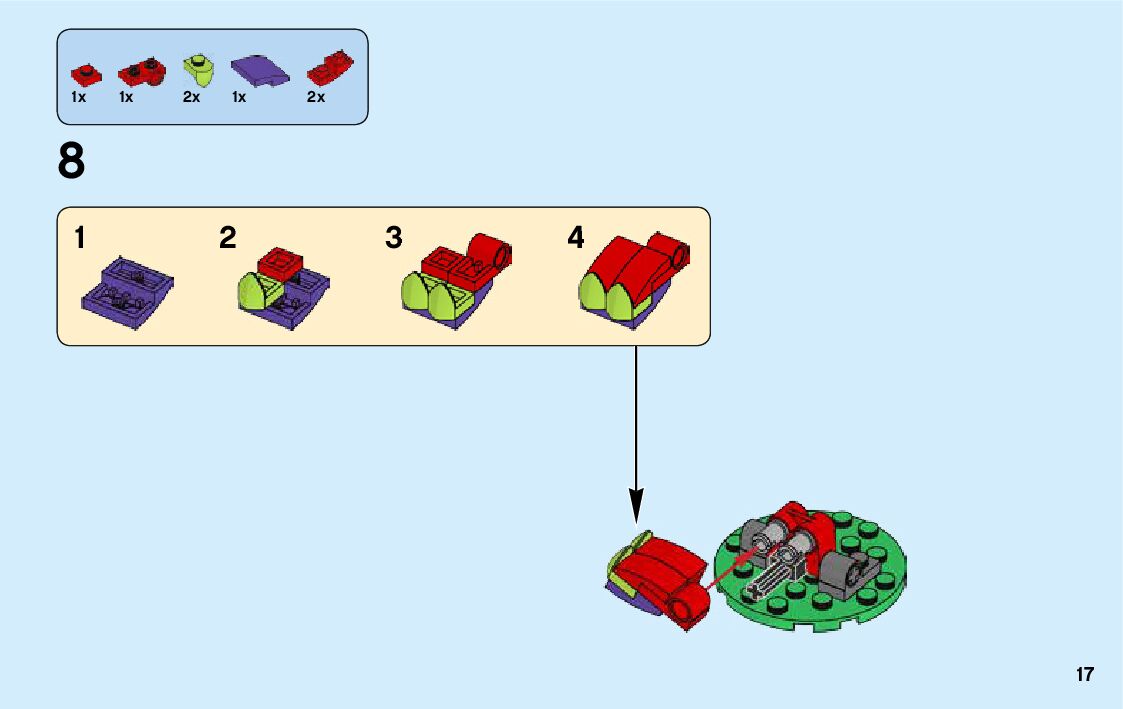 1x 1x 2x 1x 2x

8

1 2 3 4

17