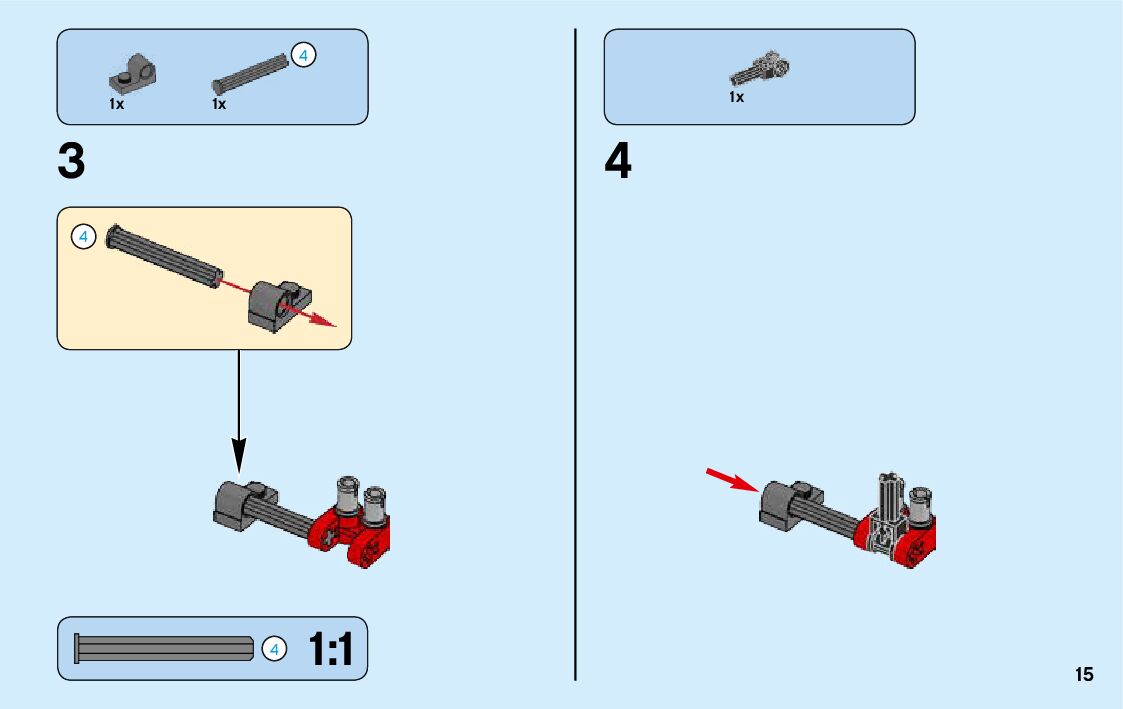 1x 1x 4

3

4

4 1:1

1x

4

15