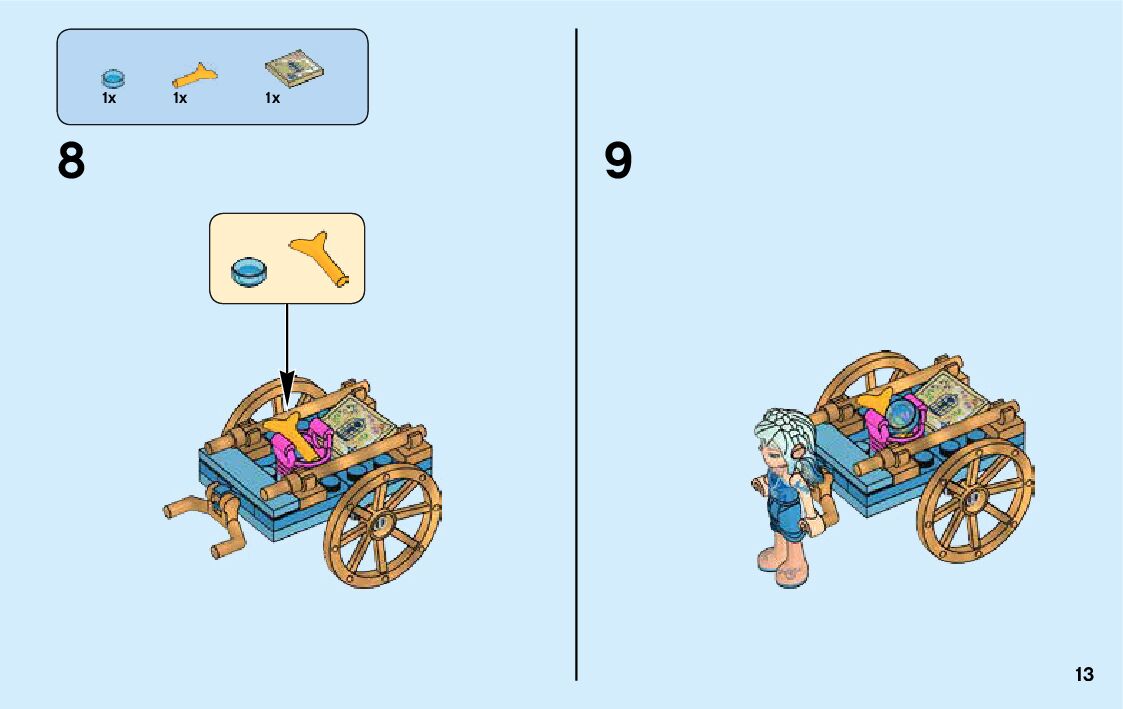 1x 1x 1x

8

9

13