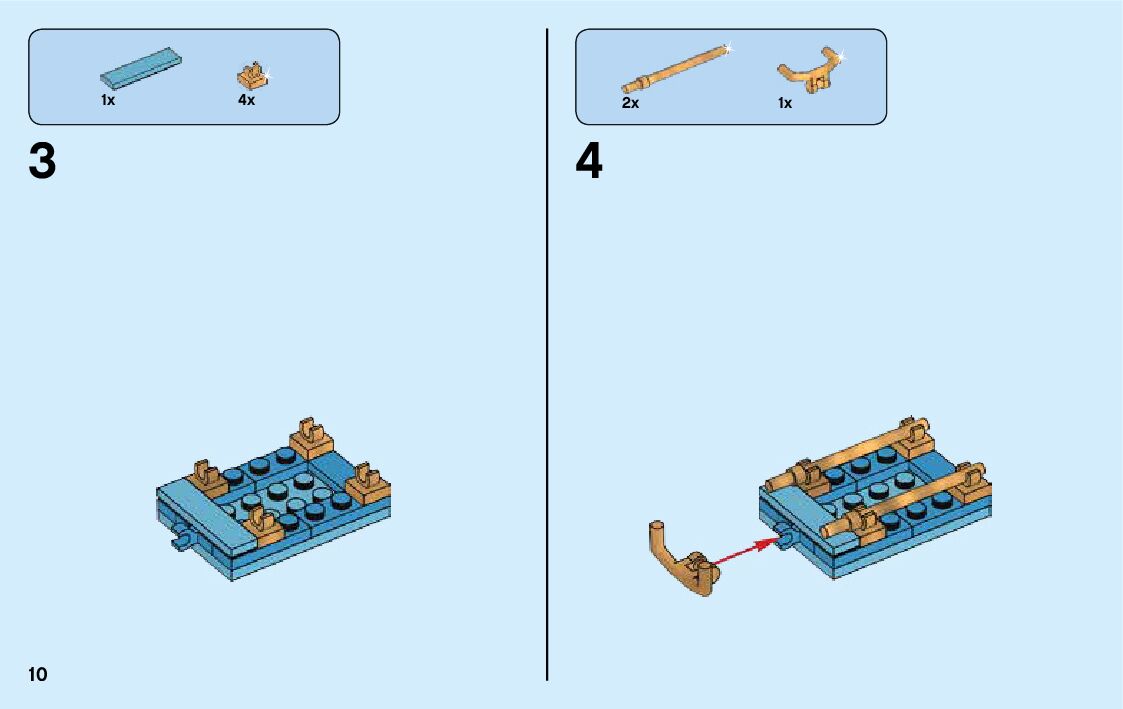 1x 4x

3

2x 1x

4

10