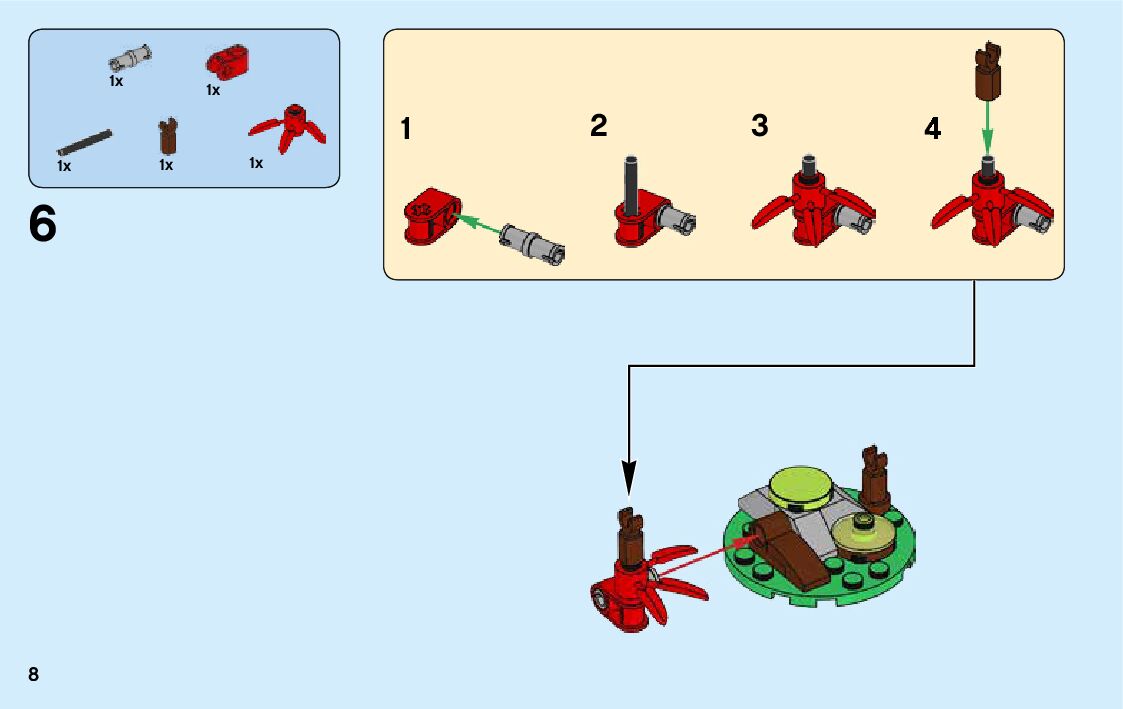 1x
1x
1x
1x
1x

6

1
2
3
4

8