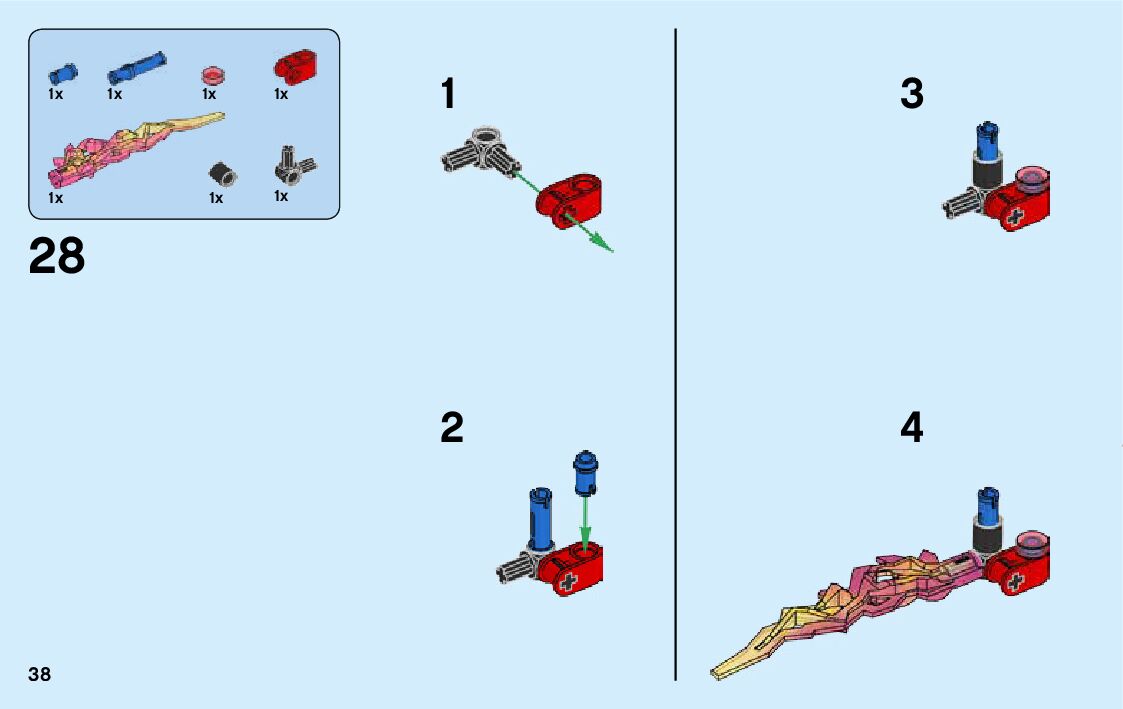 1x 1x 1x 1x

1x 1x 1x

28

1

2

3

4

38