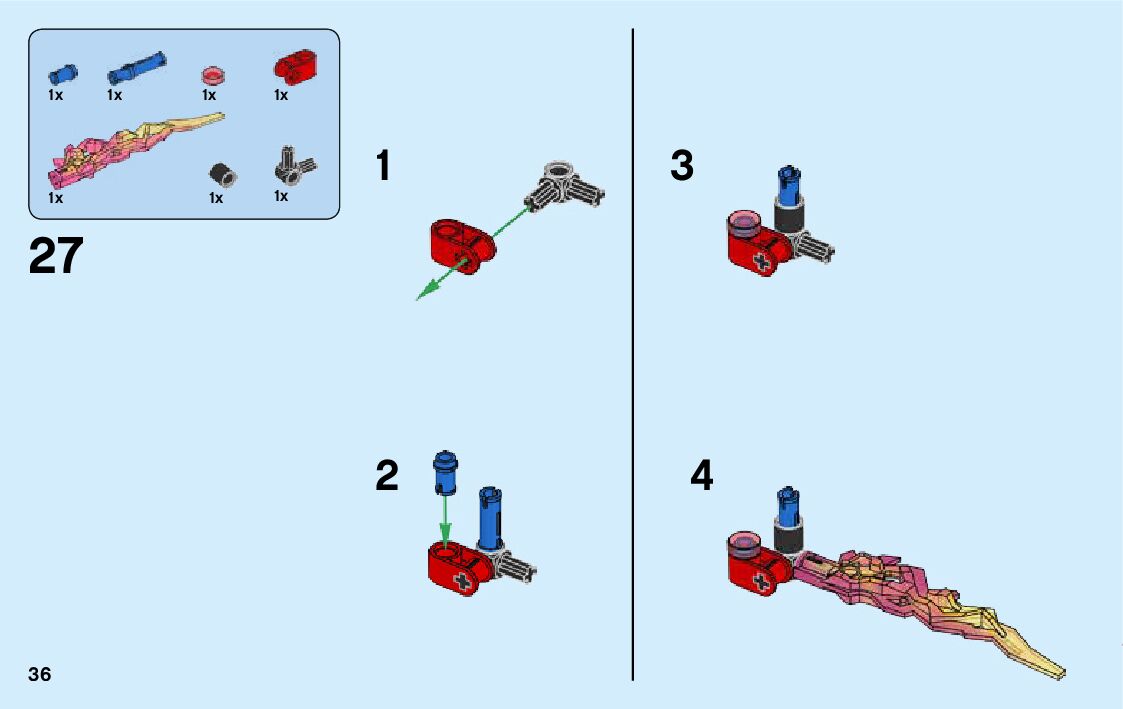 1x 1x 1x 1x

1x 1x 1x

27

1

2

3

4

36