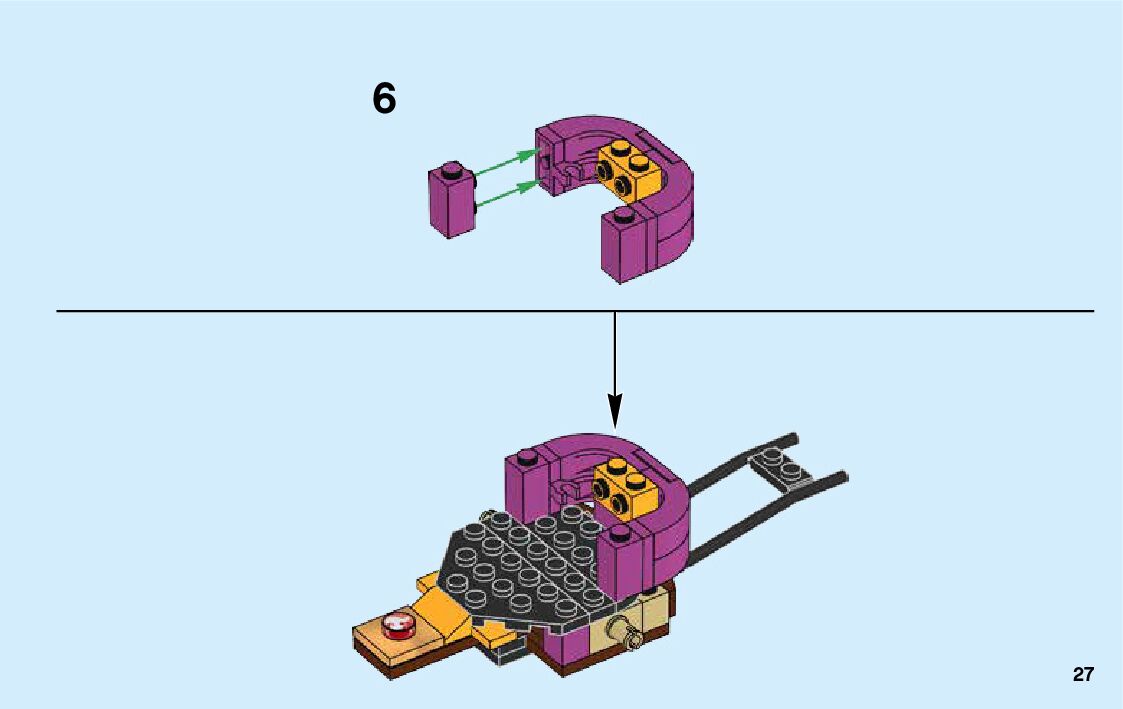 6

27