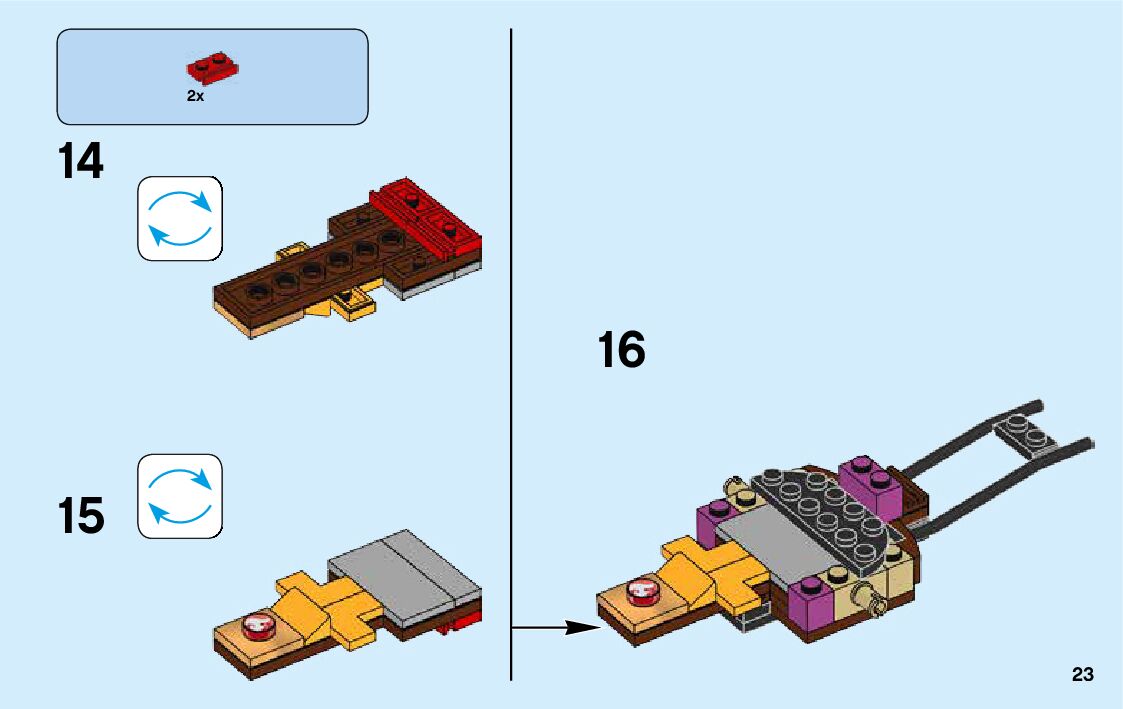 2x

14

15

16

23